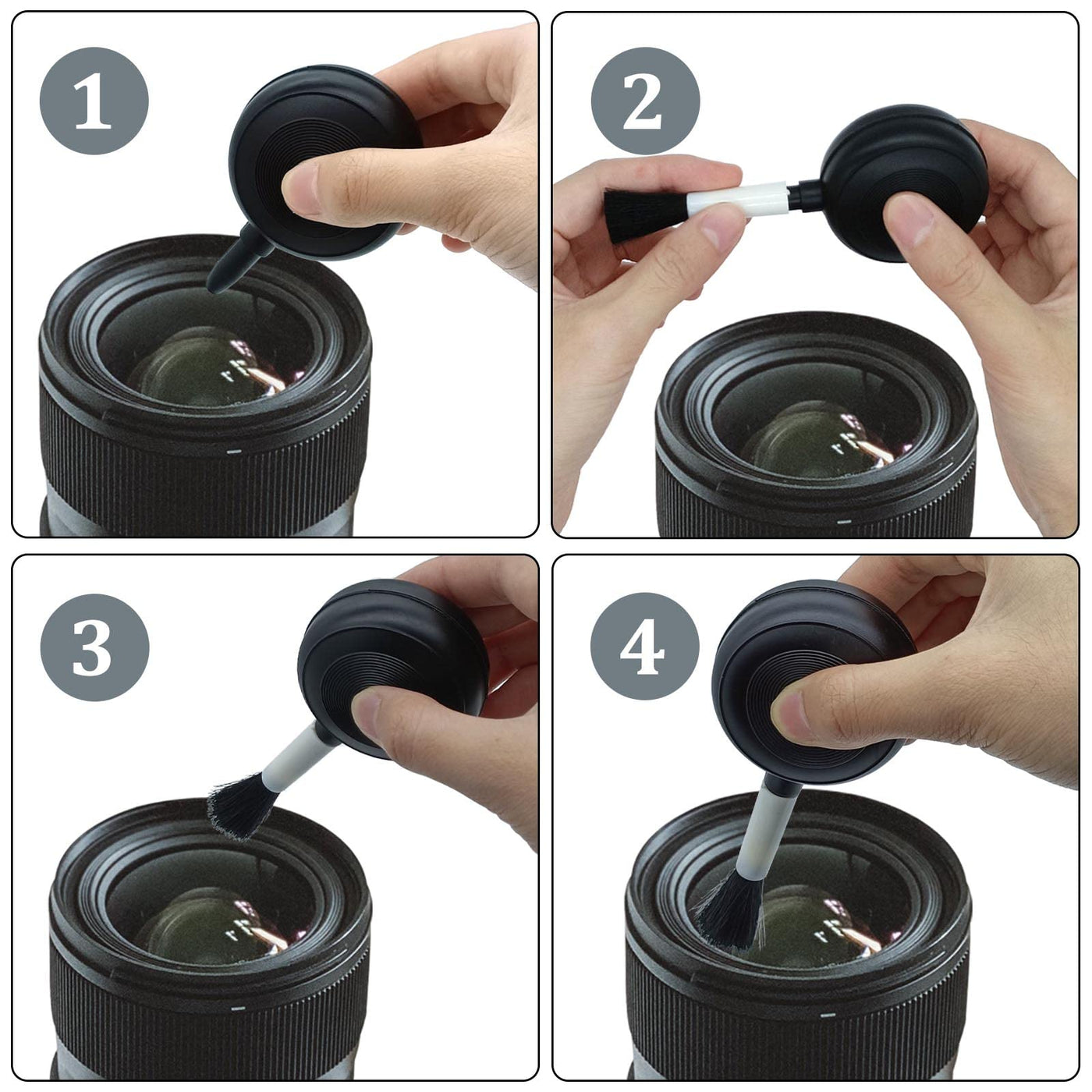 1

2

3

4