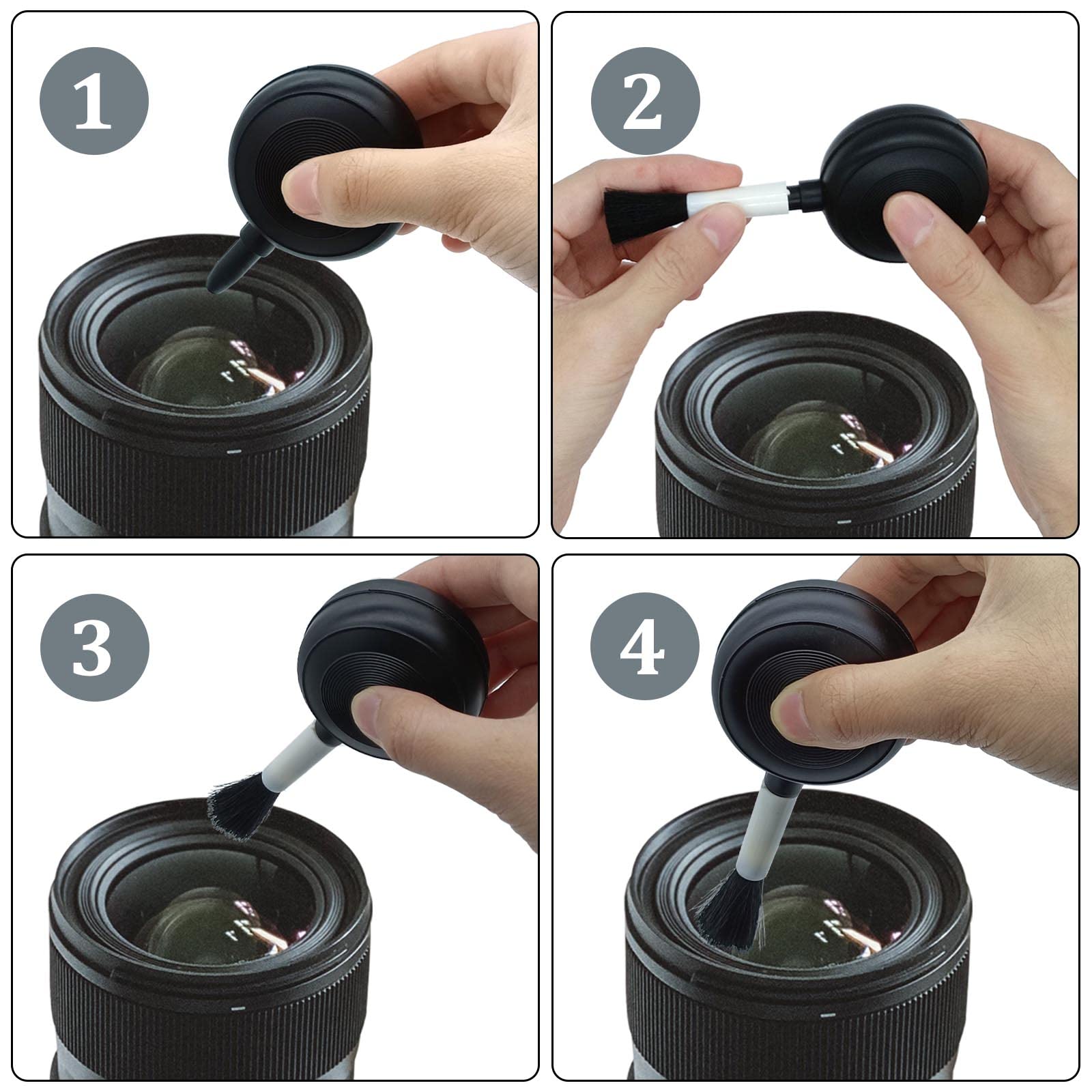 1

2

3

4