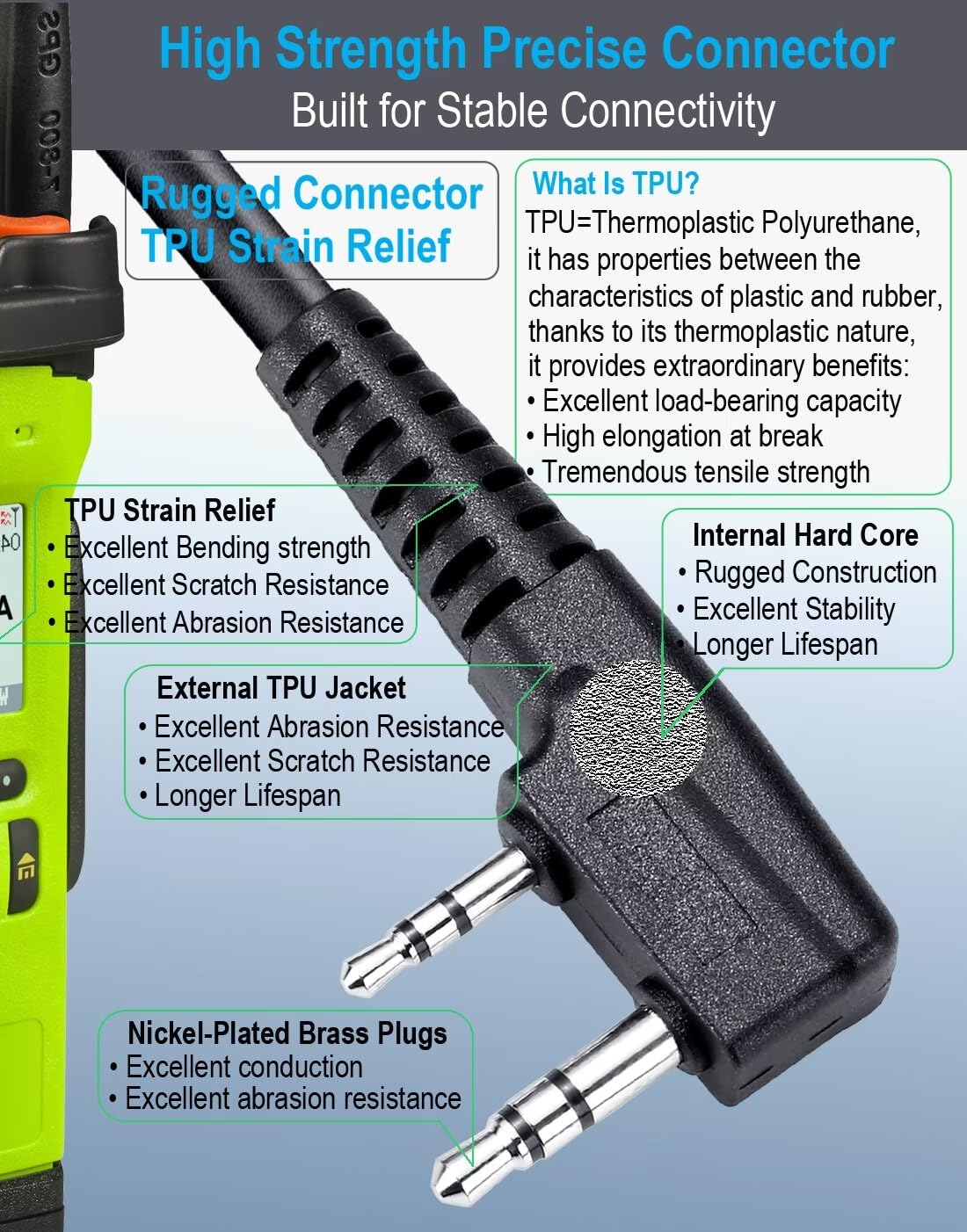 High Strength Precise Connector
Built for Stable Connectivity

Rugged Connector
TPU Strain Relief

What Is TPU?
TPU=Thermoplastic Polyurethane, it has properties between the characteristics of plastic and rubber, thanks to its thermoplastic nature, it provides extraordinary benefits:
• Excellent load-bearing capacity
• High elongation at break
• Tremendous tensile strength

TPU Strain Relief
• Excellent Bending strength
• Excellent Scratch Resistance
• Excellent Abrasion Resistance

Internal Hard Core
• Rugged Construction
• Excellent Stability
• Longer Lifespan

External TPU Jacket
• Excellent Abrasion Resistance
• Excellent Scratch Resistance
• Longer Lifespan

Nickel-Plated Brass Plugs
• Excellent conduction
• Excellent abrasion resistance