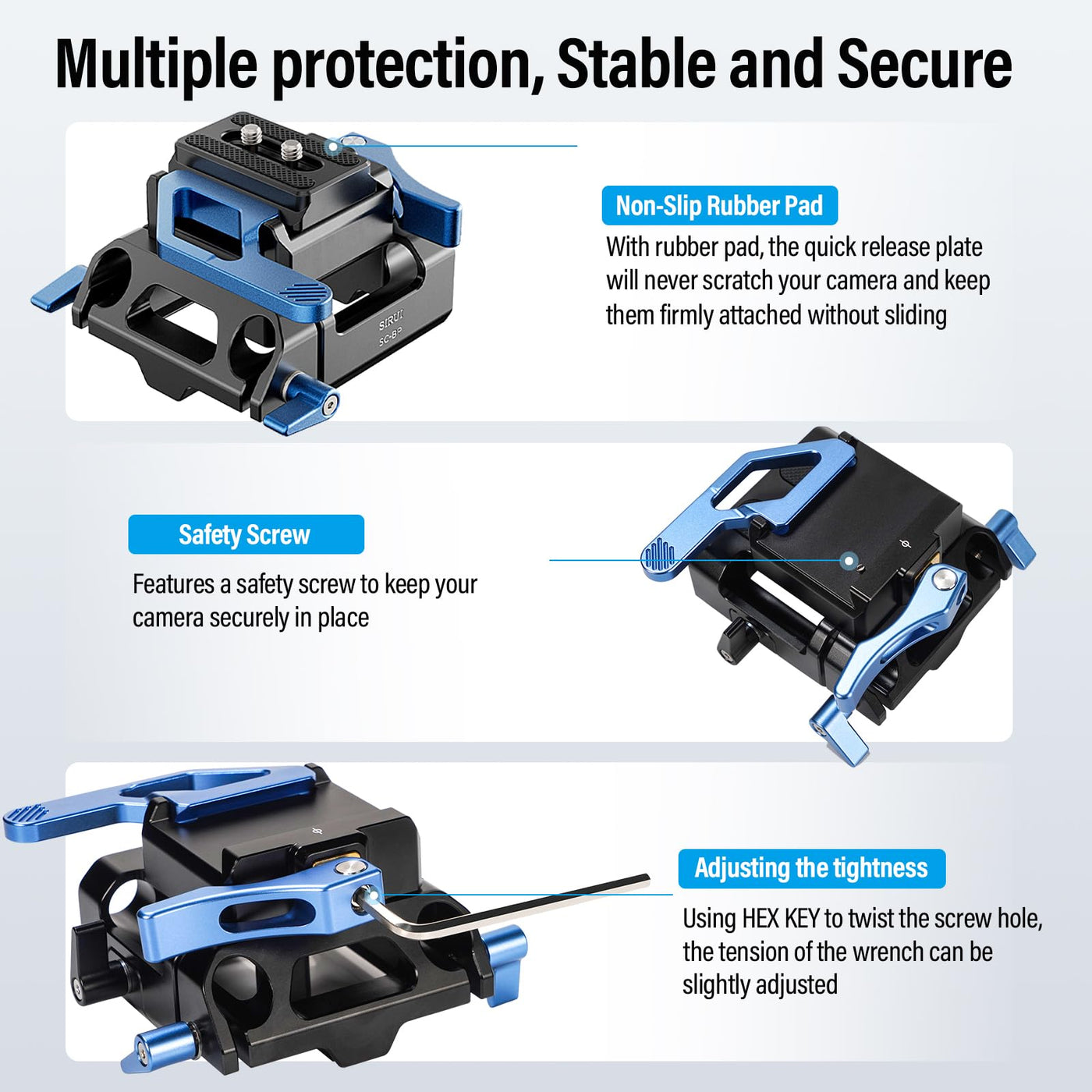 Multiple protection, Stable and Secure

SIRUI
SC-BP

Non-Slip Rubber Pad

With rubber pad, the quick release plate will never scratch your camera and keep them firmly attached without sliding

Safety Screw

Features a safety screw to keep your camera securely in place

Adjusting the tightness

Using HEX KEY to twist the screw hole, the tension of the wrench can be slightly adjusted