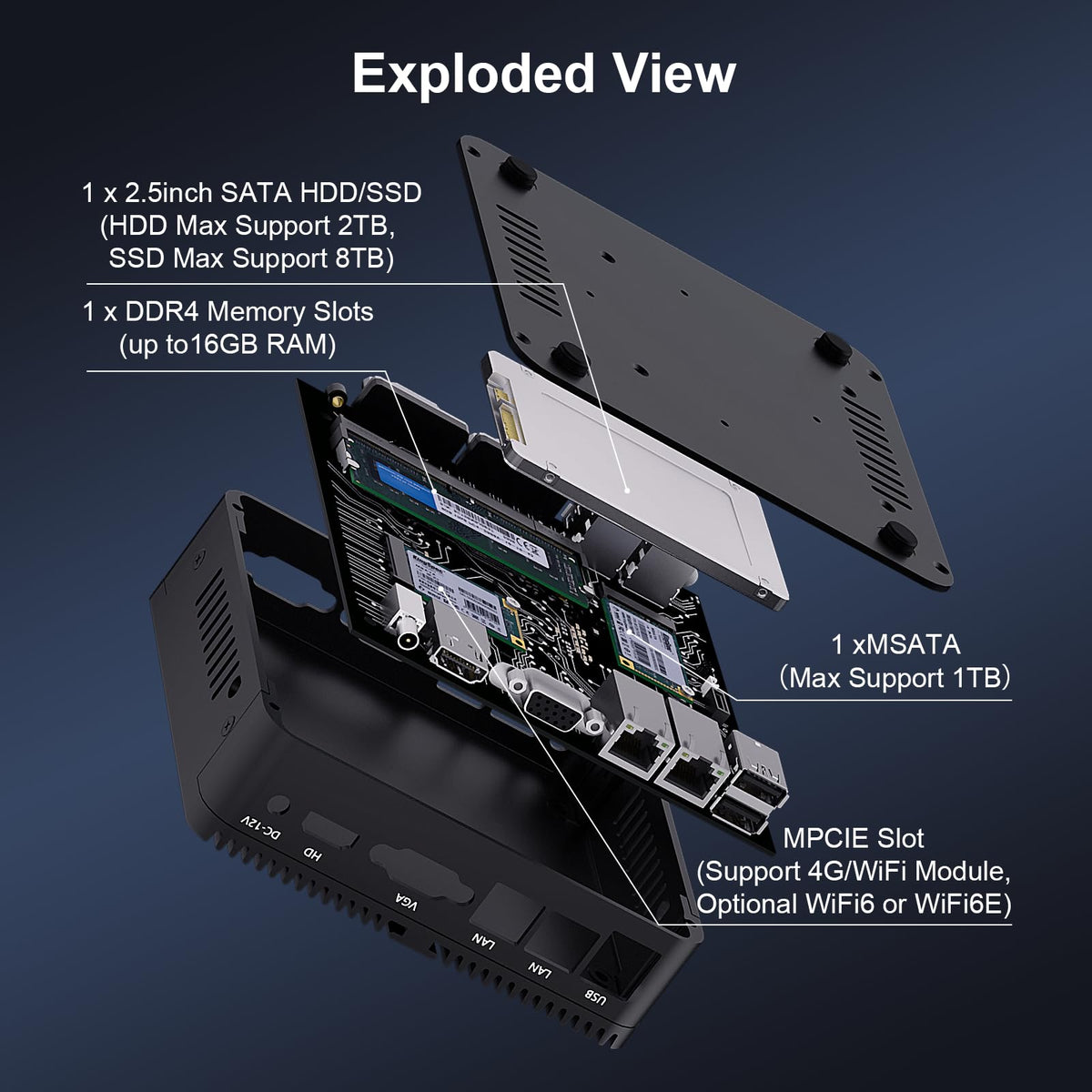 Exploded View

1 x 2.5inch SATA HDD/SSD
(HDD Max Support 2TB,
SSD Max Support 8TB)

1 x DDR4 Memory Slots
(up to16GB RAM)

1 xMSATA
(Max Support 1TB)

MPCIE Slot
(Support 4G/WiFi Module,
Optional WiFi6 or WiFi6E)

DC-12V

HD

VGA

LAN

LAN

USB