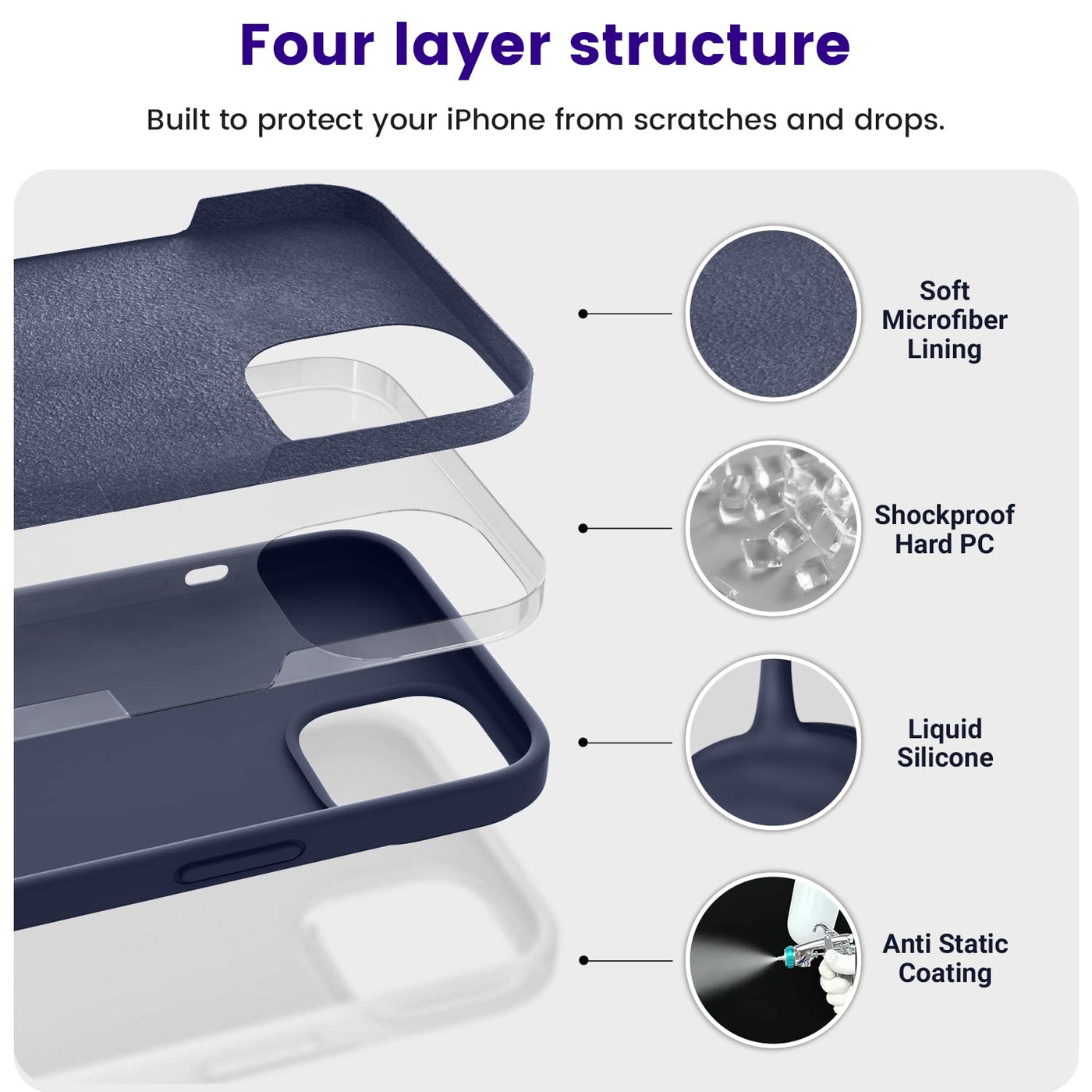 Four layer structure

Built to protect your iPhone from scratches and drops.

Soft Microfiber Lining

Shockproof Hard PC

Liquid Silicone

Anti Static Coating