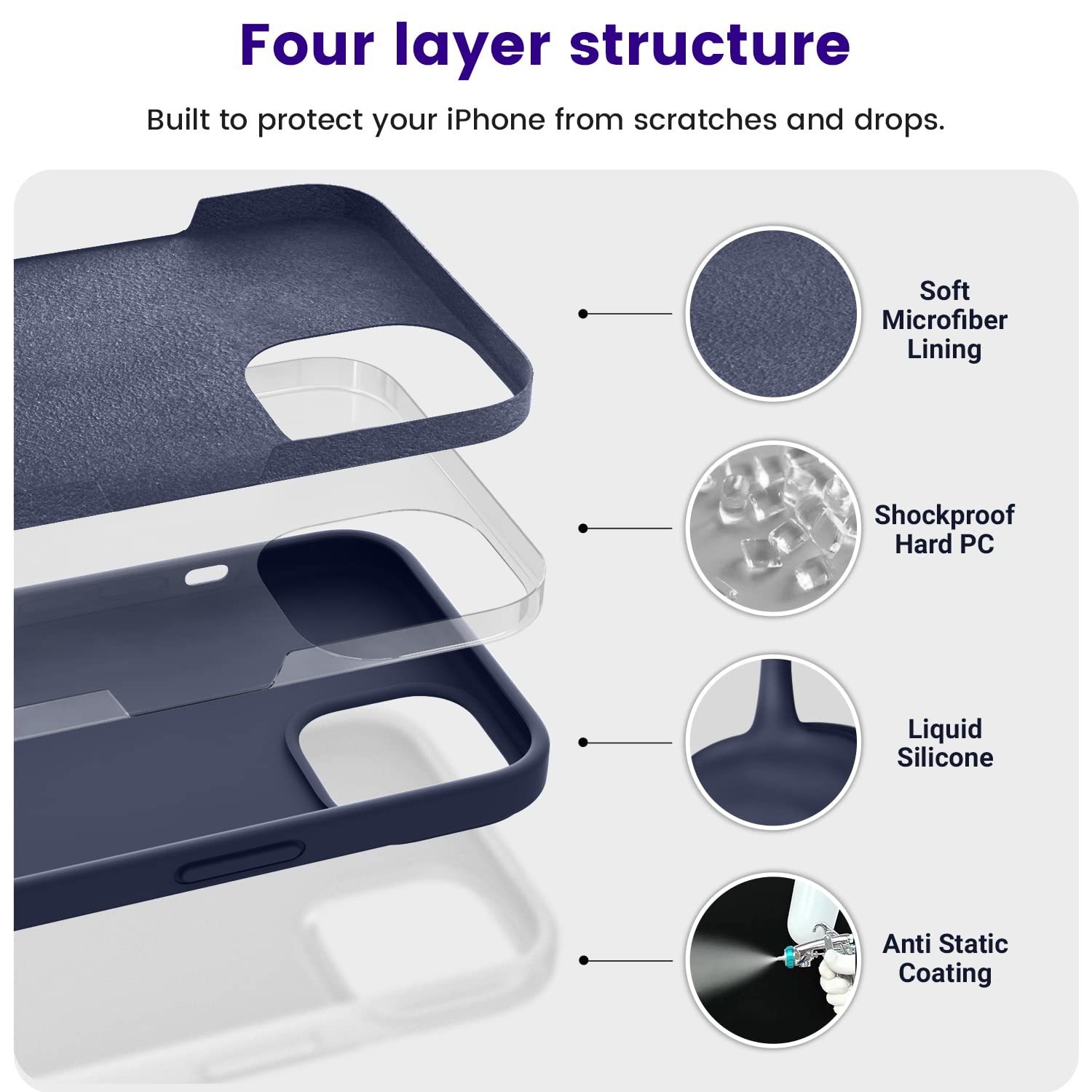 Four layer structure

Built to protect your iPhone from scratches and drops.

Soft Microfiber Lining

Shockproof Hard PC

Liquid Silicone

Anti Static Coating