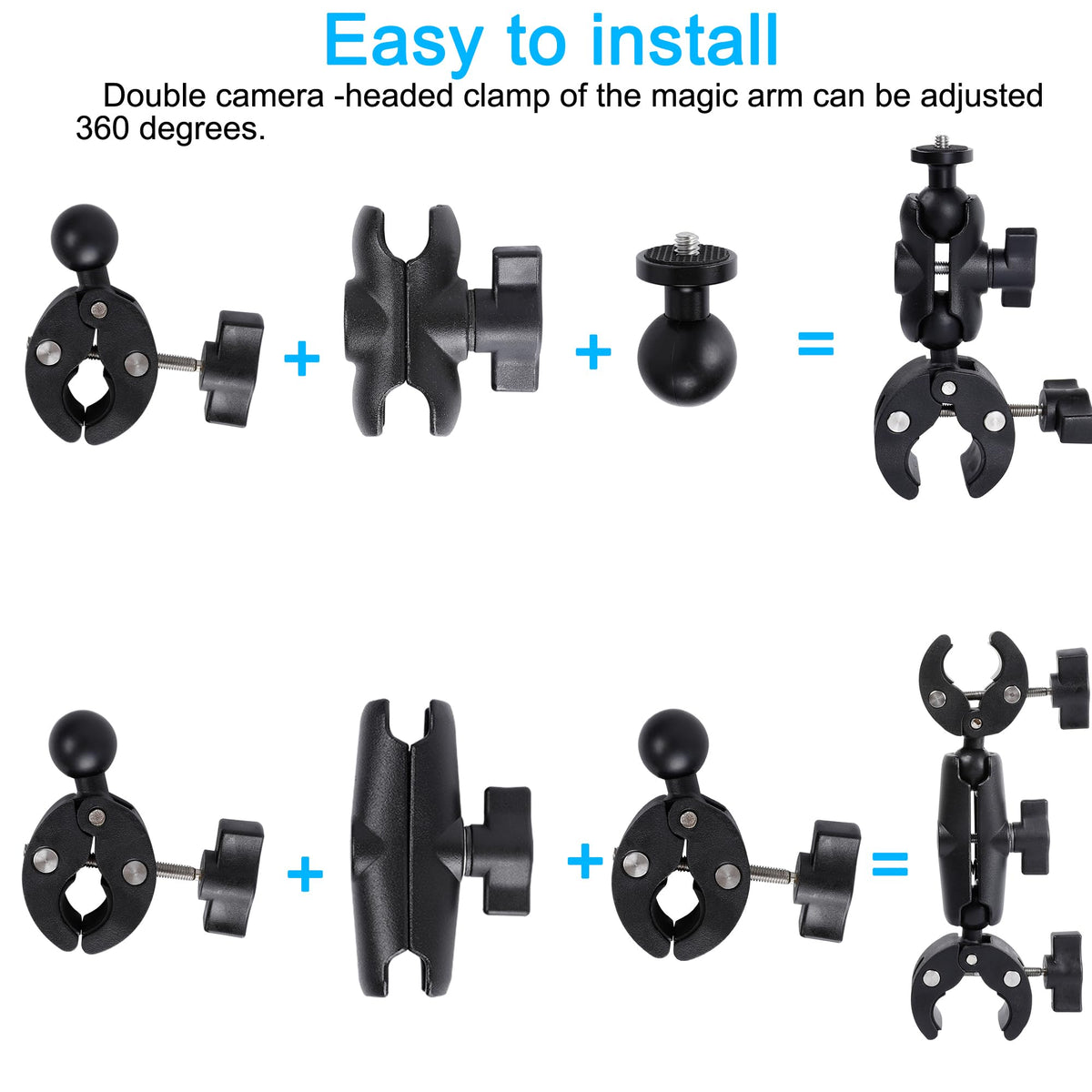 Easy to install

Double camera -headed clamp of the magic arm can be adjusted 360 degrees.

+ + =

+ + =