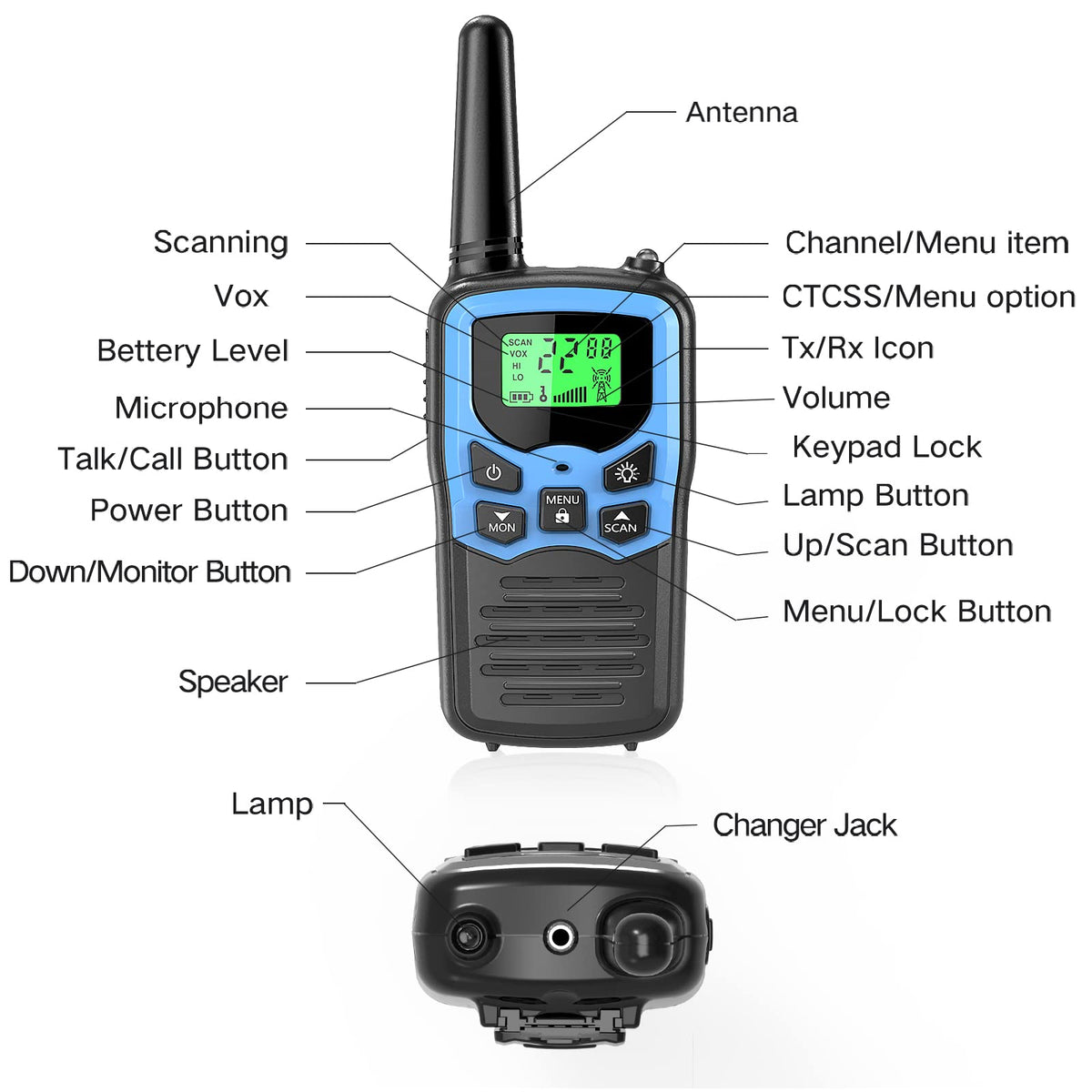 Antenna

Scanning

Vox

Bettery Level

Microphone

Talk/Call Button

Power Button

Down/Monitor Button

Speaker

Channel/Menu item

CTCSS/Menu option

Tx/Rx Icon

Volume

Keypad Lock

Lamp Button

Up/Scan Button

Menu/Lock Button

SCAN
VOX
HI
LO

22 88

MENU

MON

SCAN

Lamp

Changer Jack