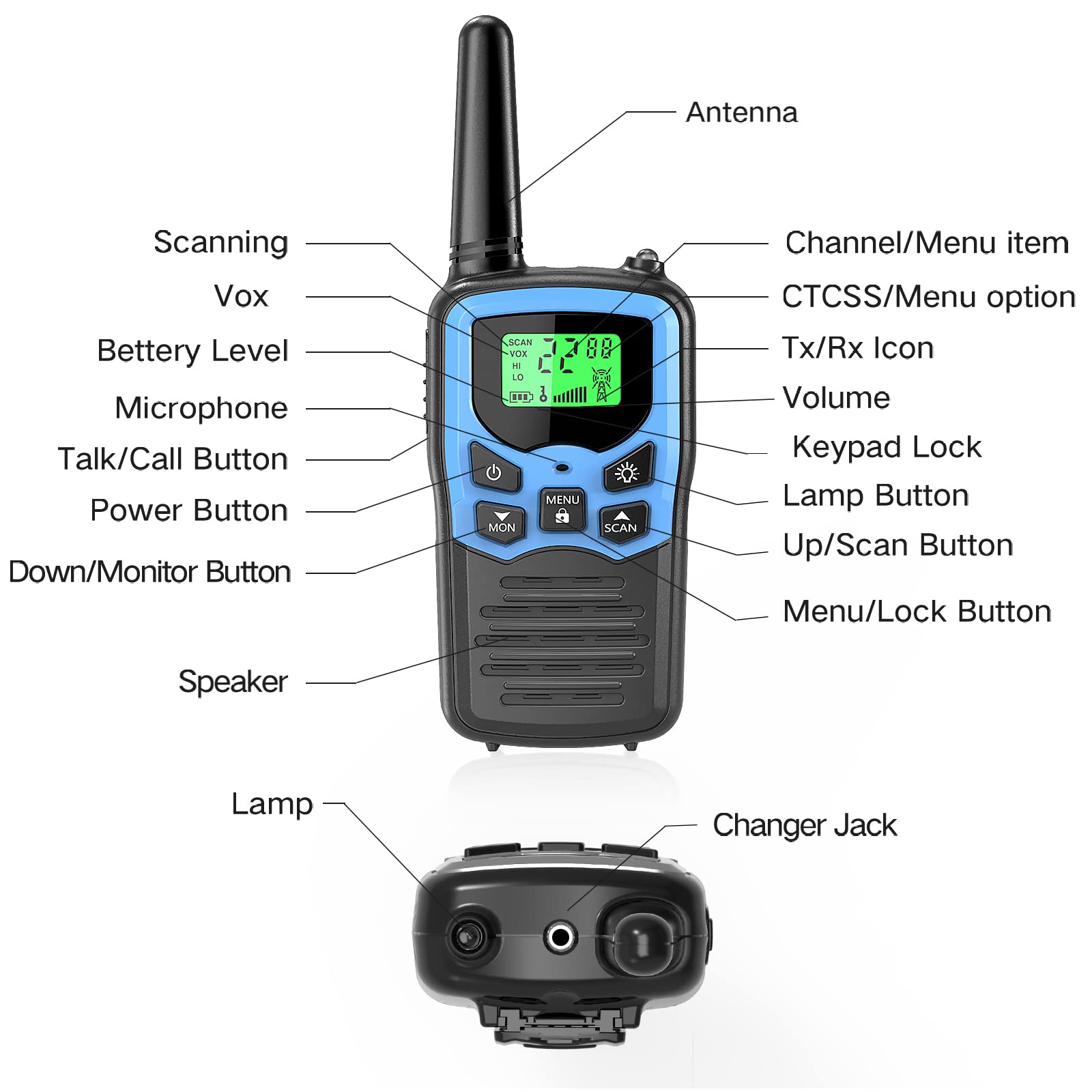 Antenna

Scanning

Vox

Bettery Level

Microphone

Talk/Call Button

Power Button

Down/Monitor Button

Speaker

Channel/Menu item

CTCSS/Menu option

Tx/Rx Icon

Volume

Keypad Lock

Lamp Button

Up/Scan Button

Menu/Lock Button

SCAN
VOX
HI
LO
22 88

MENU
MON
SCAN

Lamp

Changer Jack