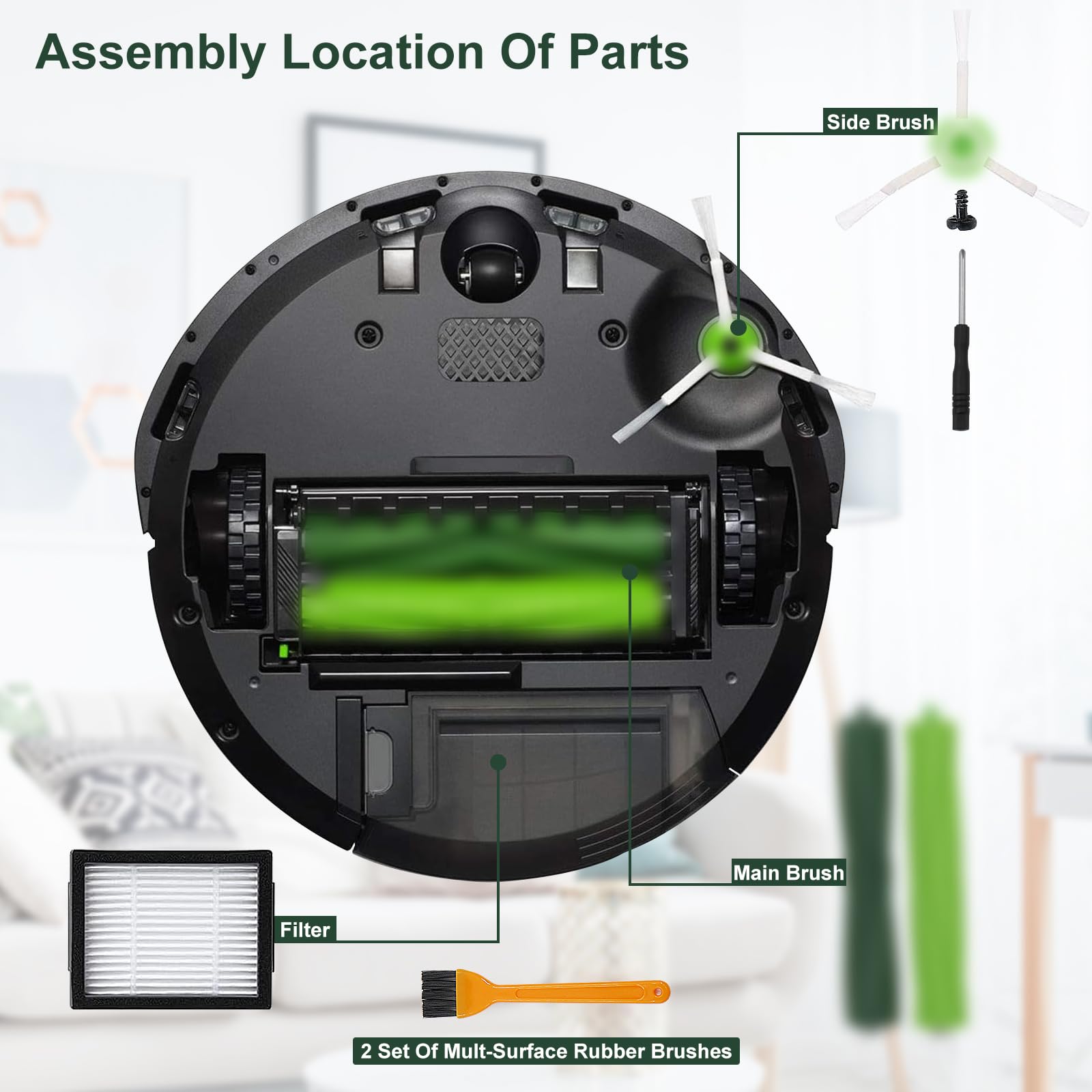 Assembly Location Of Parts

Side Brush

Main Brush

Filter

2 Set Of Mult-Surface Rubber Brushes