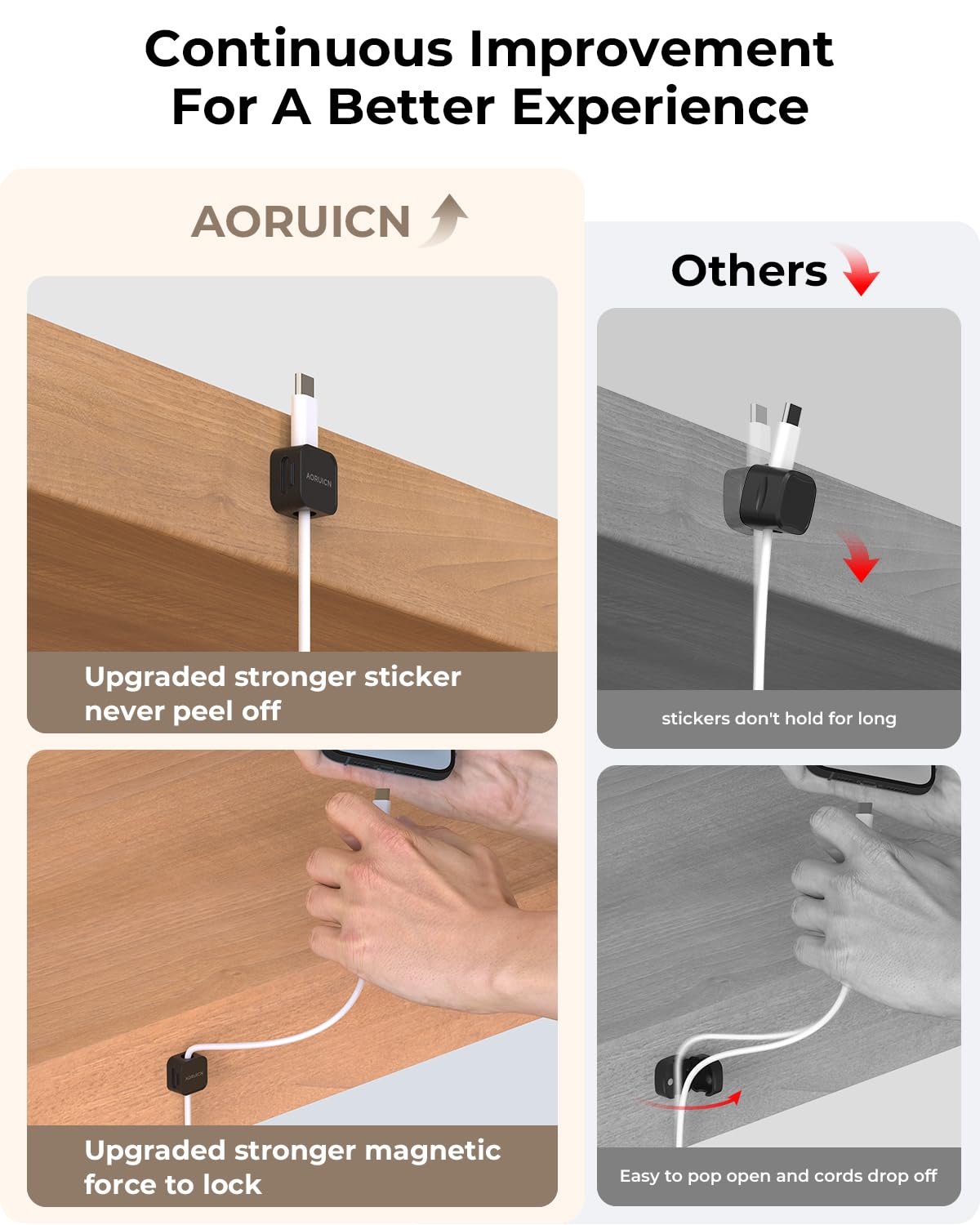 Continuous Improvement
For A Better Experience

AORUICN

AORUICN

Upgraded stronger sticker never peel off

AORUICN

Upgraded stronger magnetic force to lock

Others

stickers don't hold for long

Easy to pop open and cords drop off