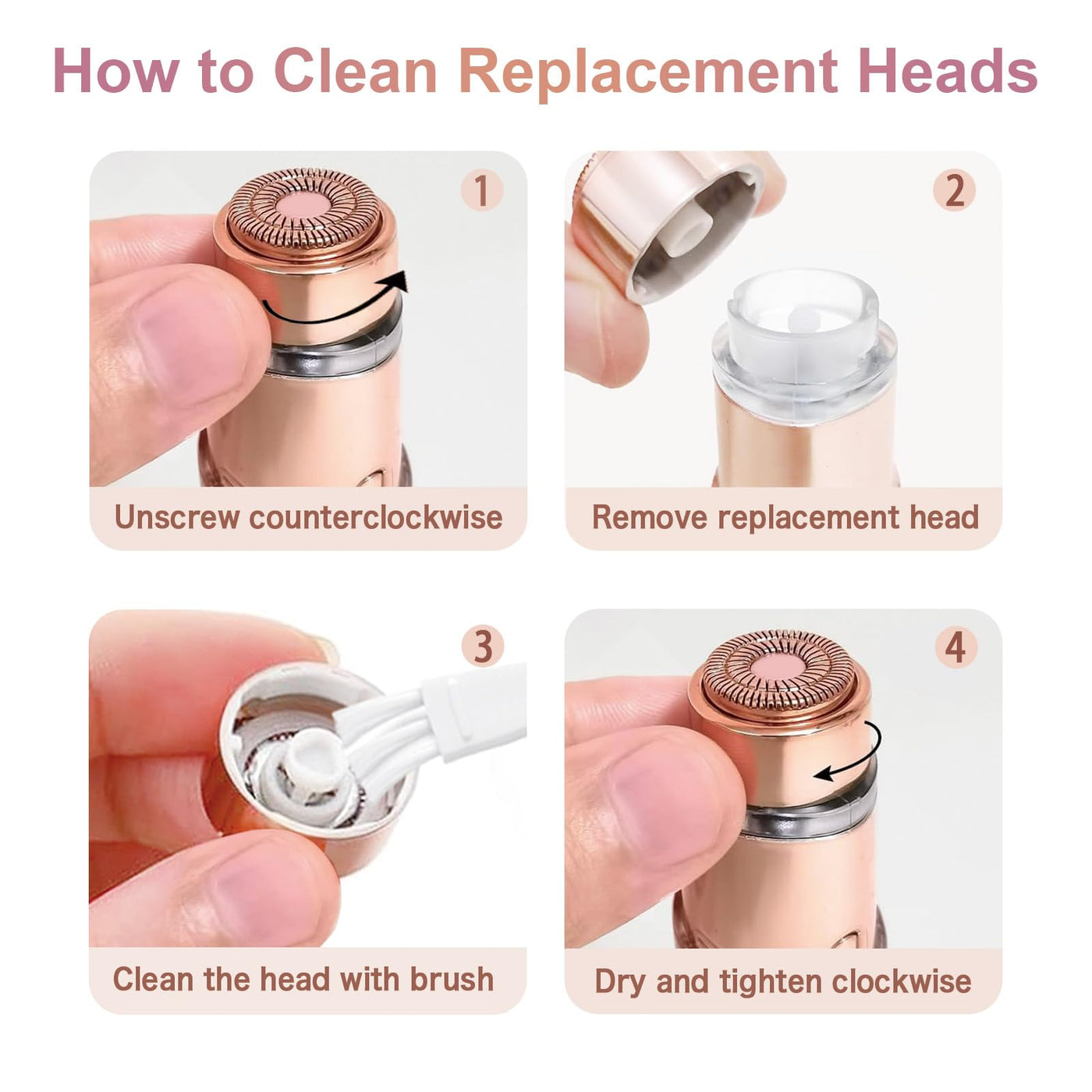 How to Clean Replacement Heads

1

Unscrew counterclockwise

2

Remove replacement head

3

Clean the head with brush

4

Dry and tighten clockwise