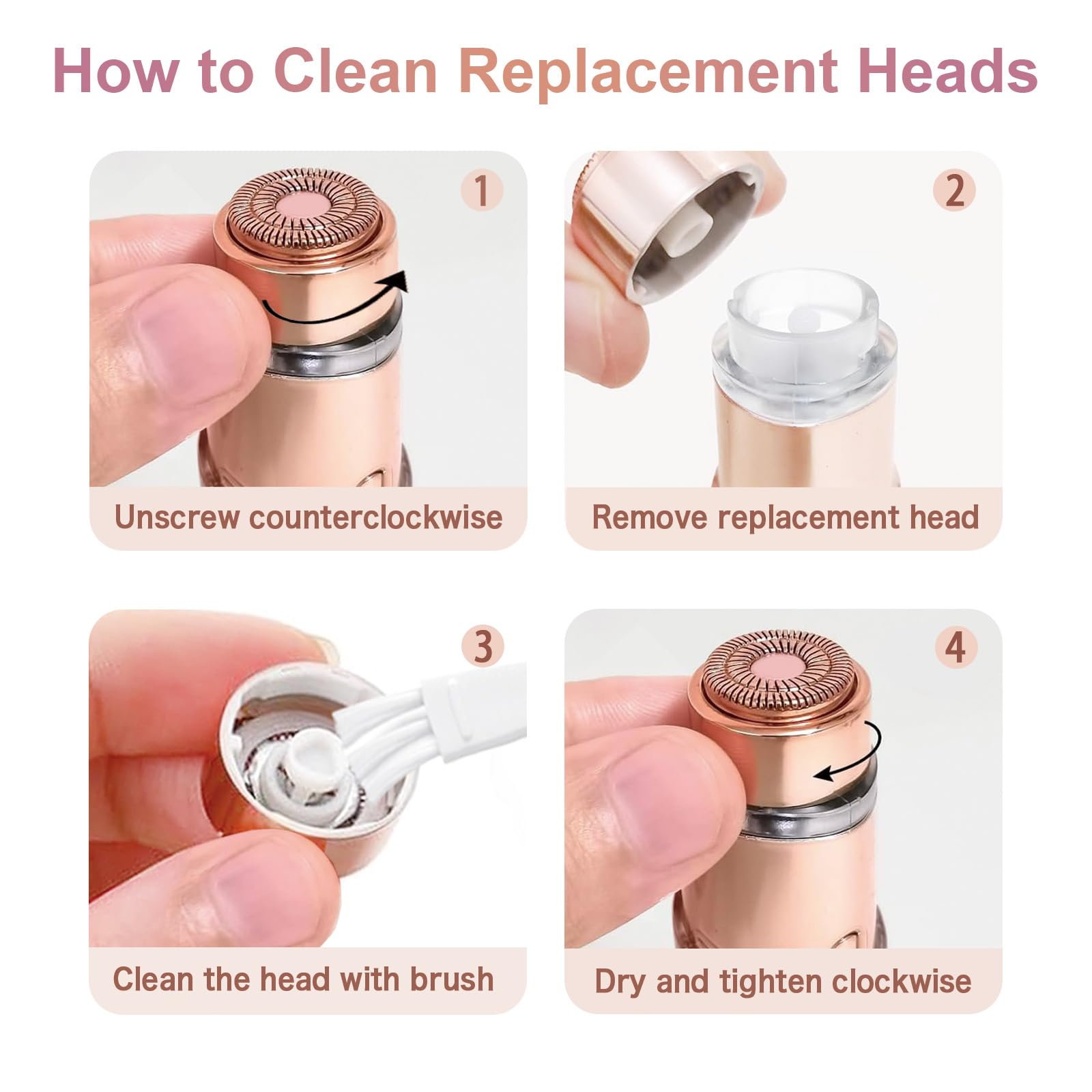 How to Clean Replacement Heads

1

Unscrew counterclockwise

2

Remove replacement head

3

Clean the head with brush

4

Dry and tighten clockwise