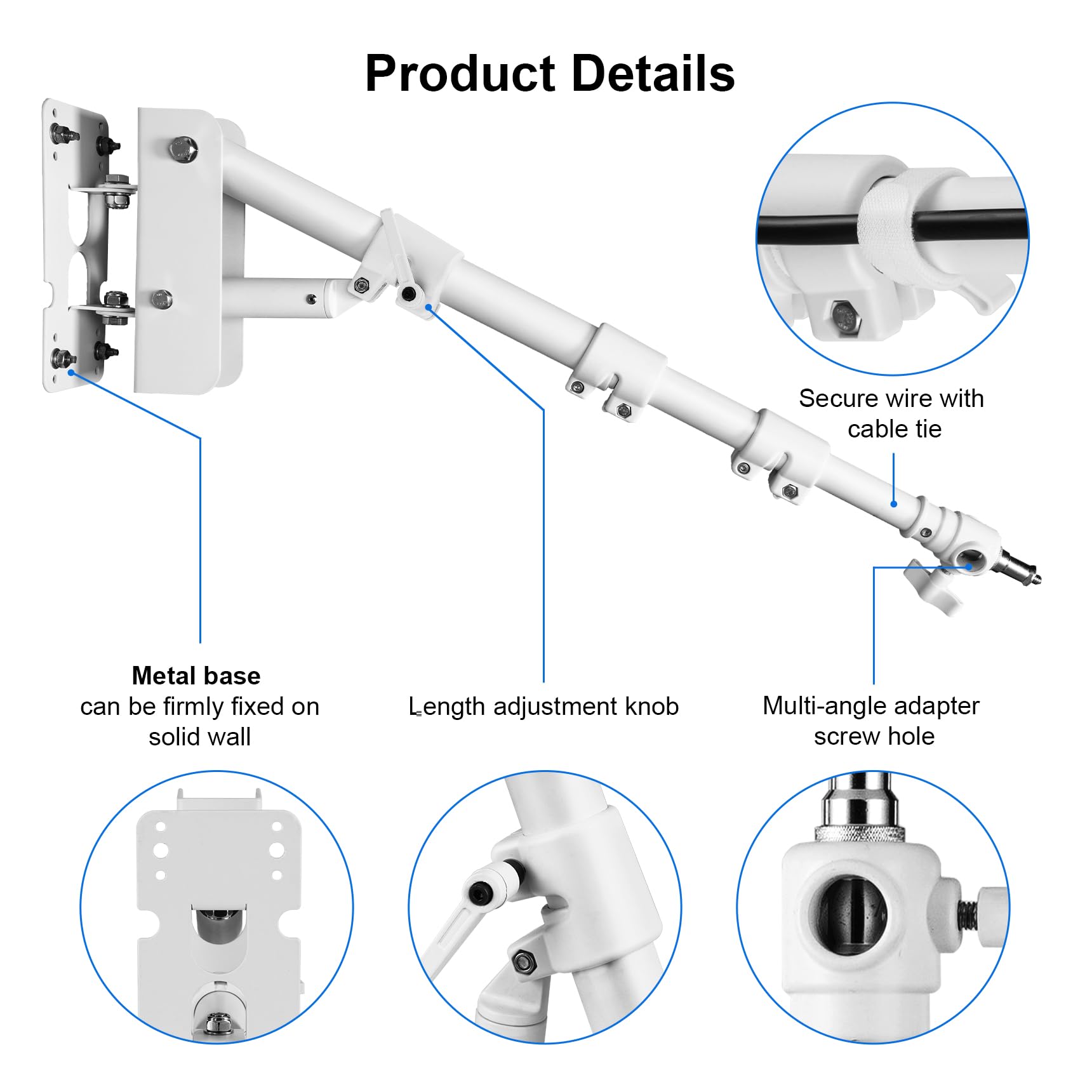 Product Details

Secure wire with cable tie

Metal base
can be firmly fixed on solid wall

Length adjustment knob

Multi-angle adapter screw hole