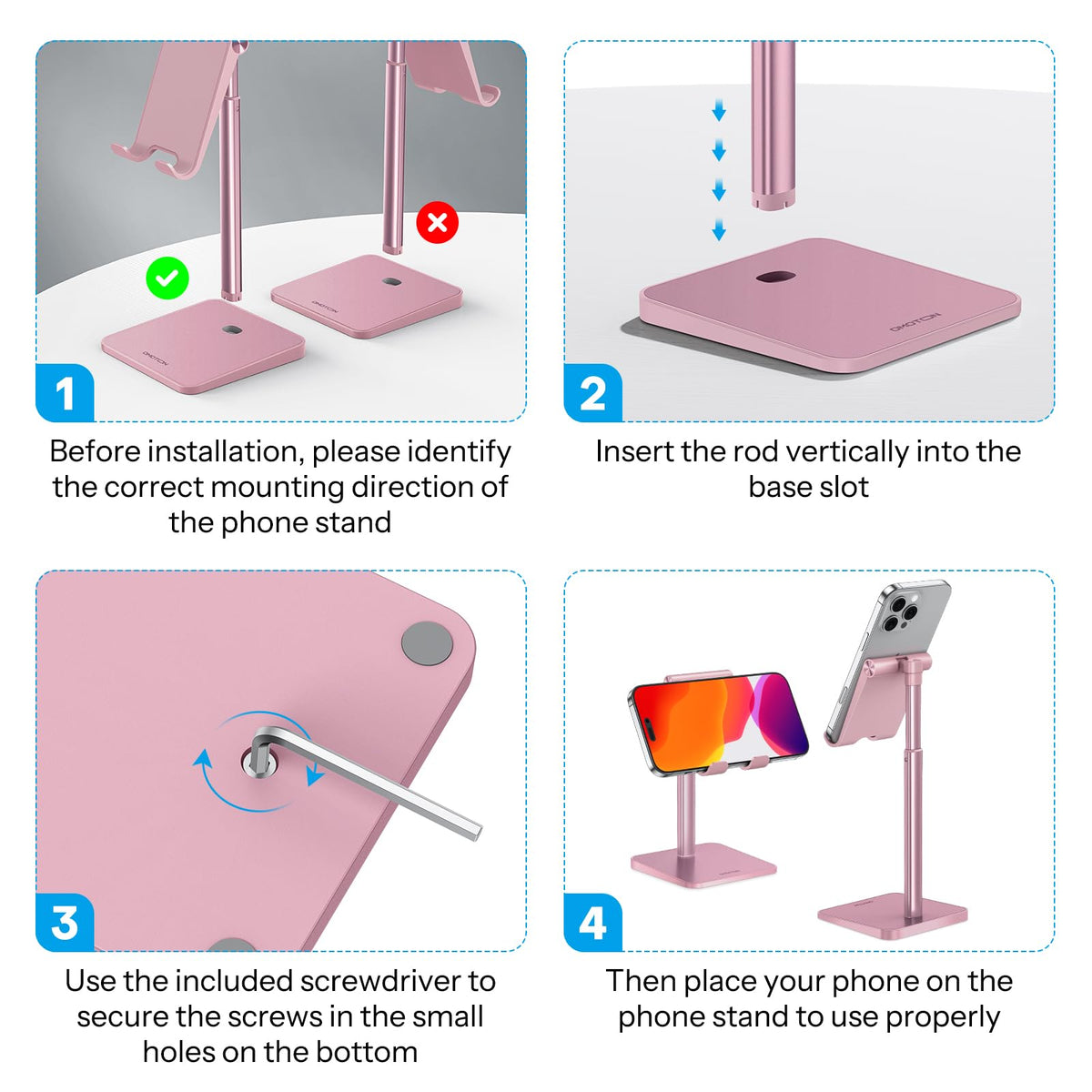 OMOTON

OMOTON

1

Before installation, please identify the correct mounting direction of the phone stand

OMOTON

2

Insert the rod vertically into the base slot

3

Use the included screwdriver to secure the screws in the small holes on the bottom

4

Then place your phone on the phone stand to use properly