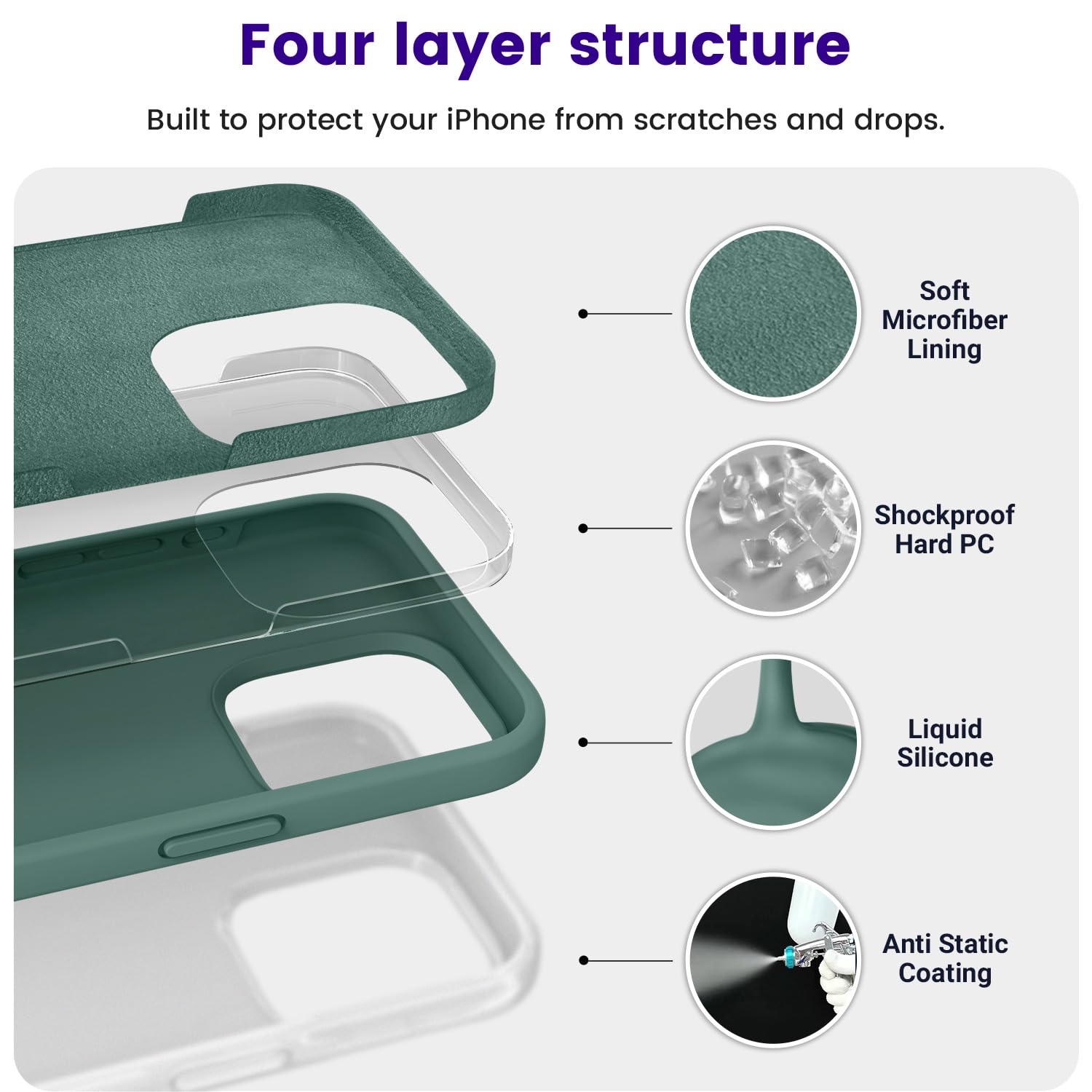 Four layer structure

Built to protect your iPhone from scratches and drops.

Soft Microfiber Lining

Shockproof Hard PC

Liquid Silicone

Anti Static Coating