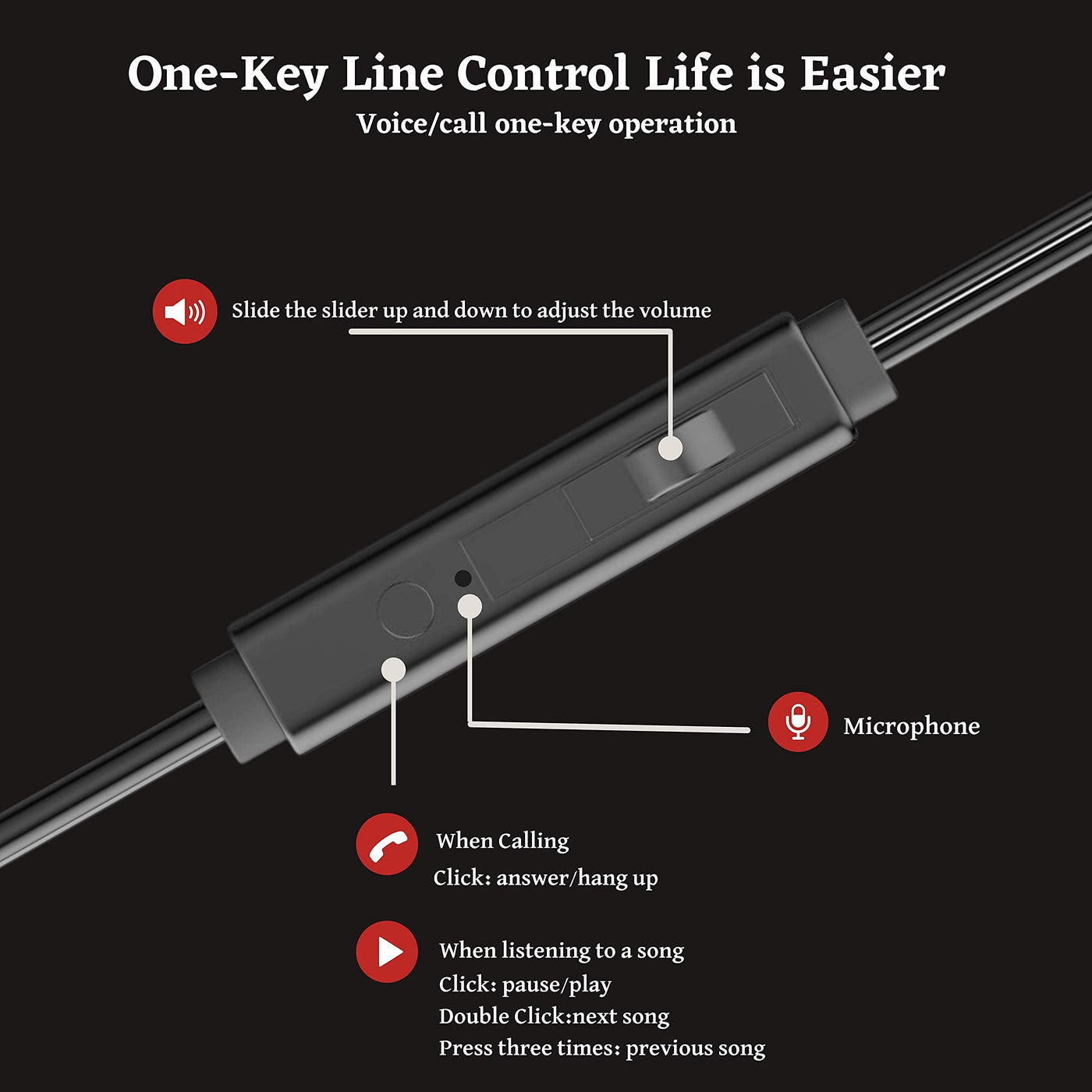 One-Key Line Control Life is Easier
Voice/call one-key operation

Slide the slider up and down to adjust the volume

Microphone

When Calling
Click: answer/hang up

When listening to a song
Click: pause/play
Double Click:next song
Press three times: previous song