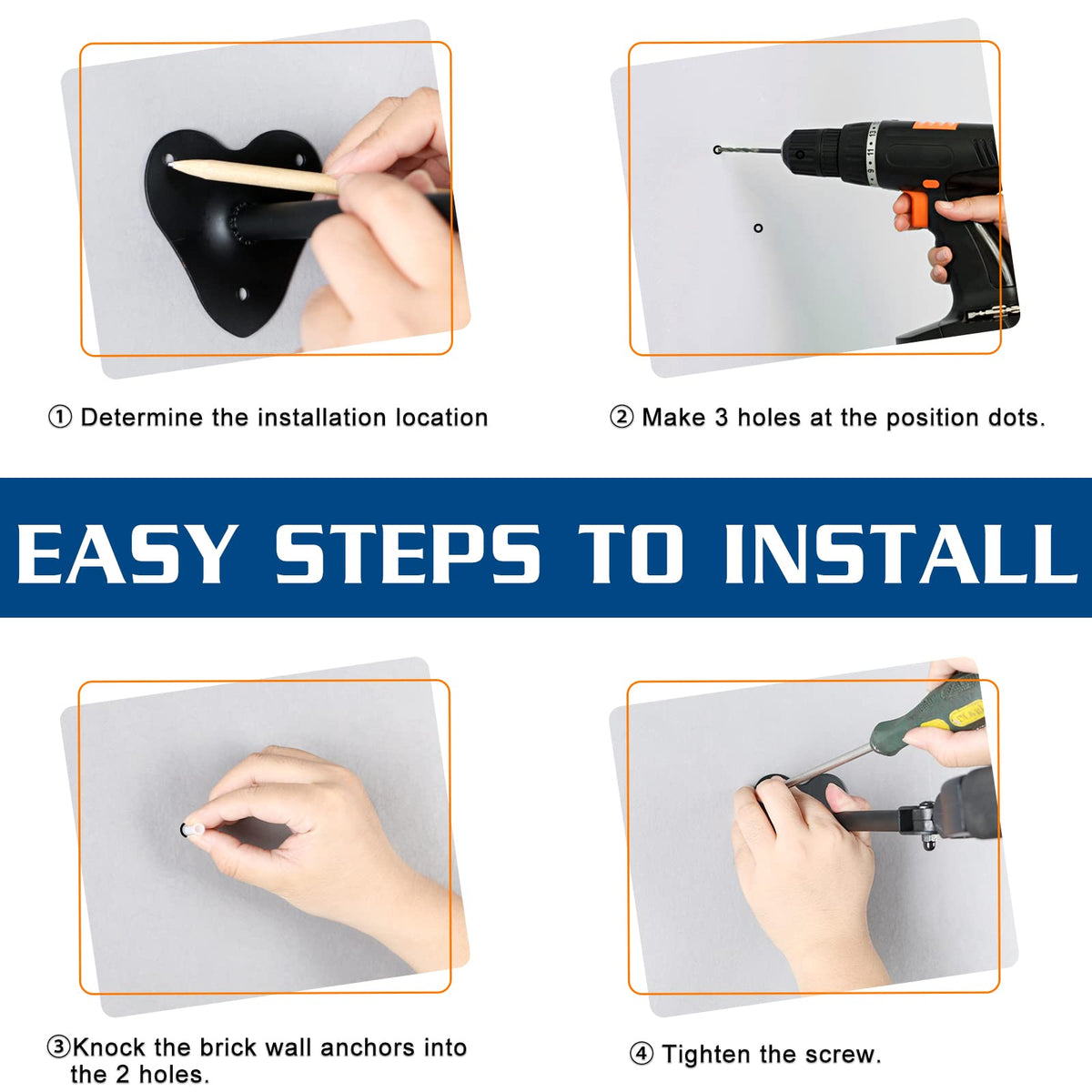 ① Determine the installation location

② Make 3 holes at the position dots.

EASY STEPS TO INSTALL

③Knock the brick wall anchors into the 2 holes.

④ Tighten the screw.