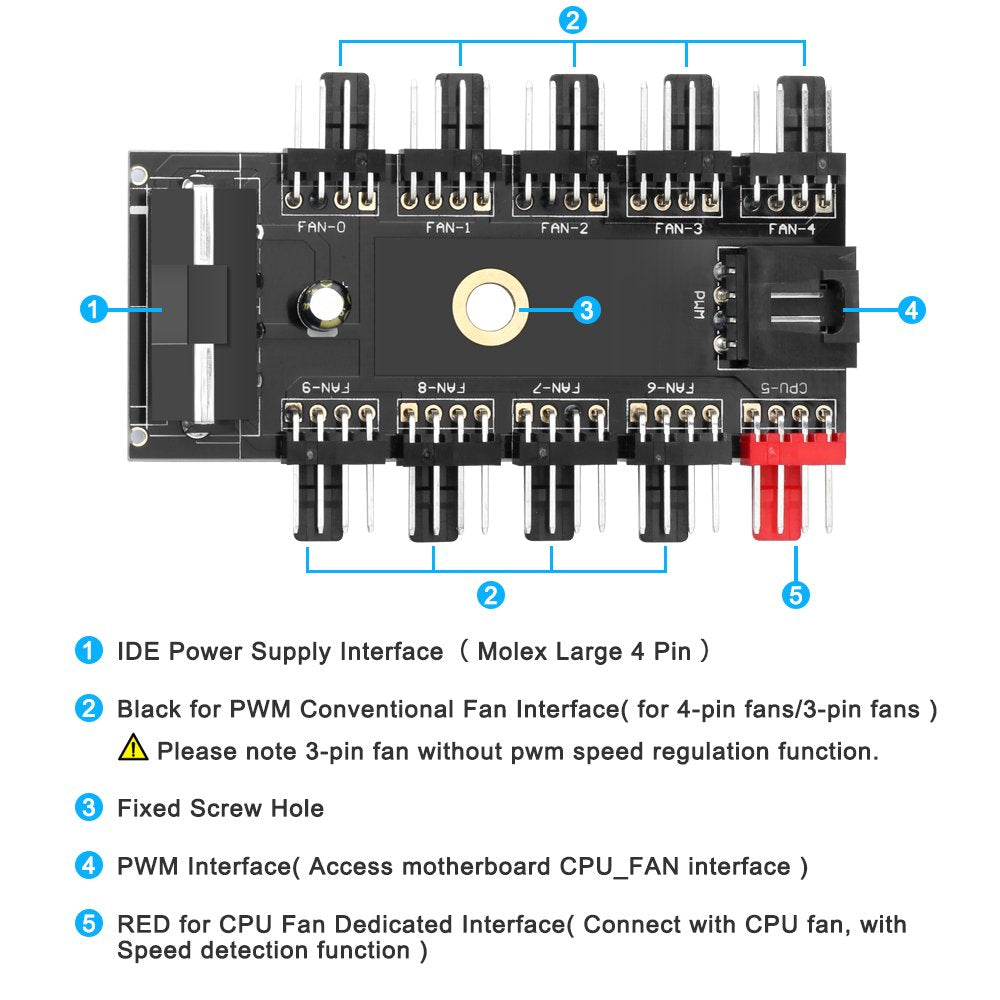 2

FAN-0 FAN-1 FAN-2 FAN-3 FAN-4

1

3

PWM

4

FAN-9 FAN-8 FAN-7 FAN-6 CPU-5

2

5

1 IDE Power Supply Interface （ Molex Large 4 Pin ）

2 Black for PWM Conventional Fan Interface( for 4-pin fans/3-pin fans )

Please note 3-pin fan without pwm speed regulation function.

3 Fixed Screw Hole

4 PWM Interface( Access motherboard CPU_FAN interface )

5 RED for CPU Fan Dedicated Interface( Connect with CPU fan, with Speed detection function )