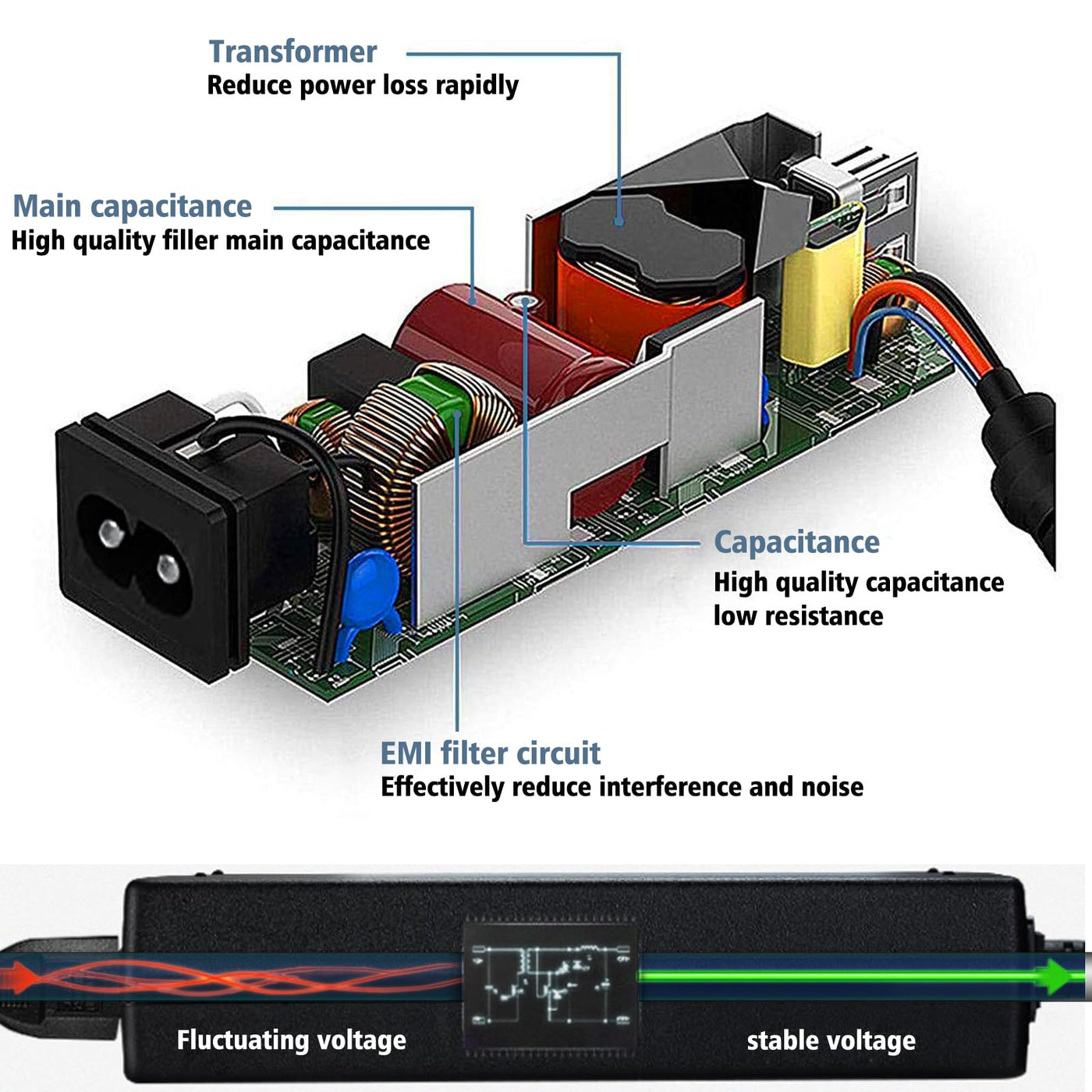 Transformer
Reduce power loss rapidly

Main capacitance
High quality filler main capacitance

Capacitance
High quality capacitance
low resistance

EMI filter circuit
Effectively reduce interference and noise

Fluctuating voltage

stable voltage