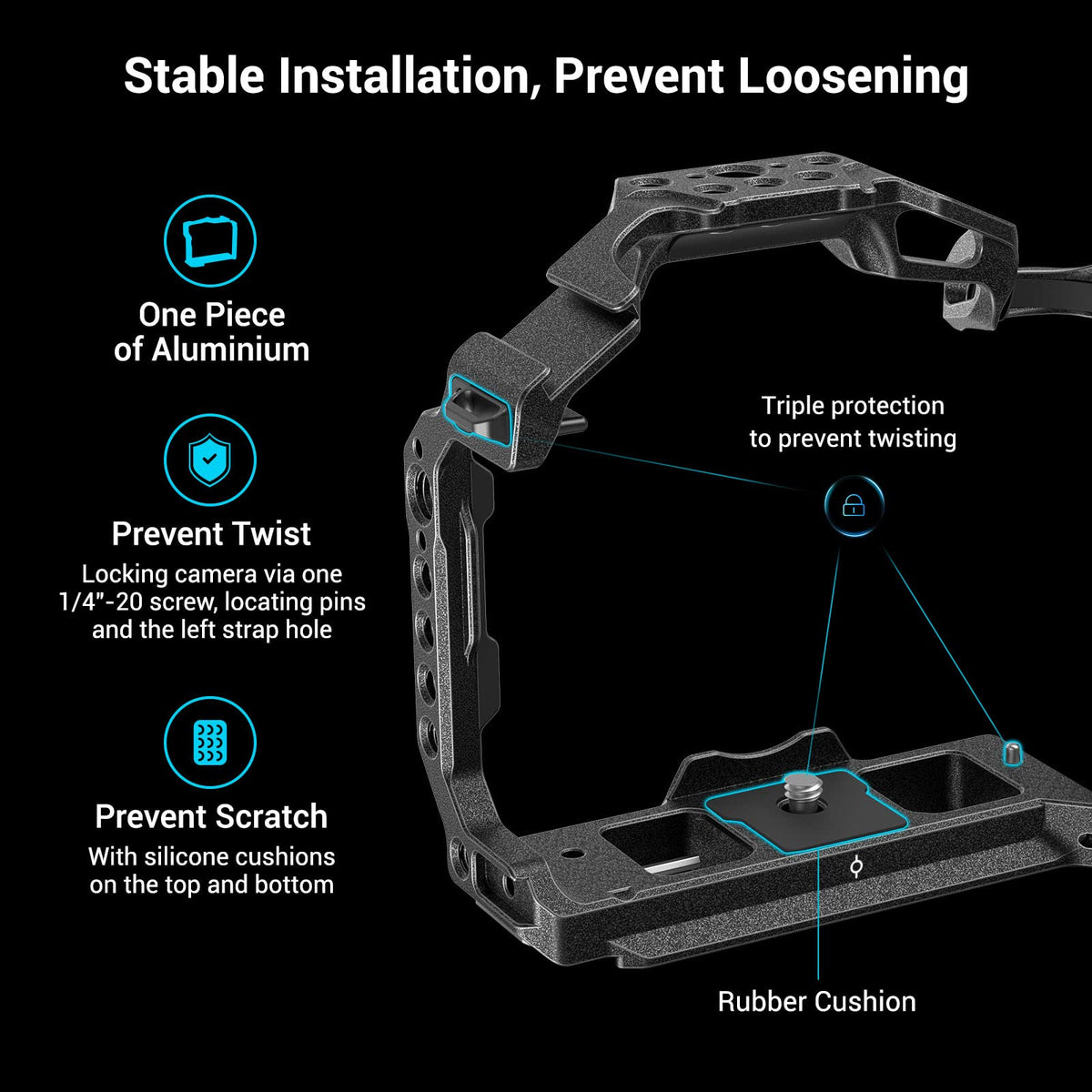 Stable Installation, Prevent Loosening

One Piece of Aluminium

Prevent Twist
Locking camera via one 1/4"-20 screw, locating pins and the left strap hole

Prevent Scratch
With silicone cushions on the top and bottom

Triple protection to prevent twisting

Rubber Cushion