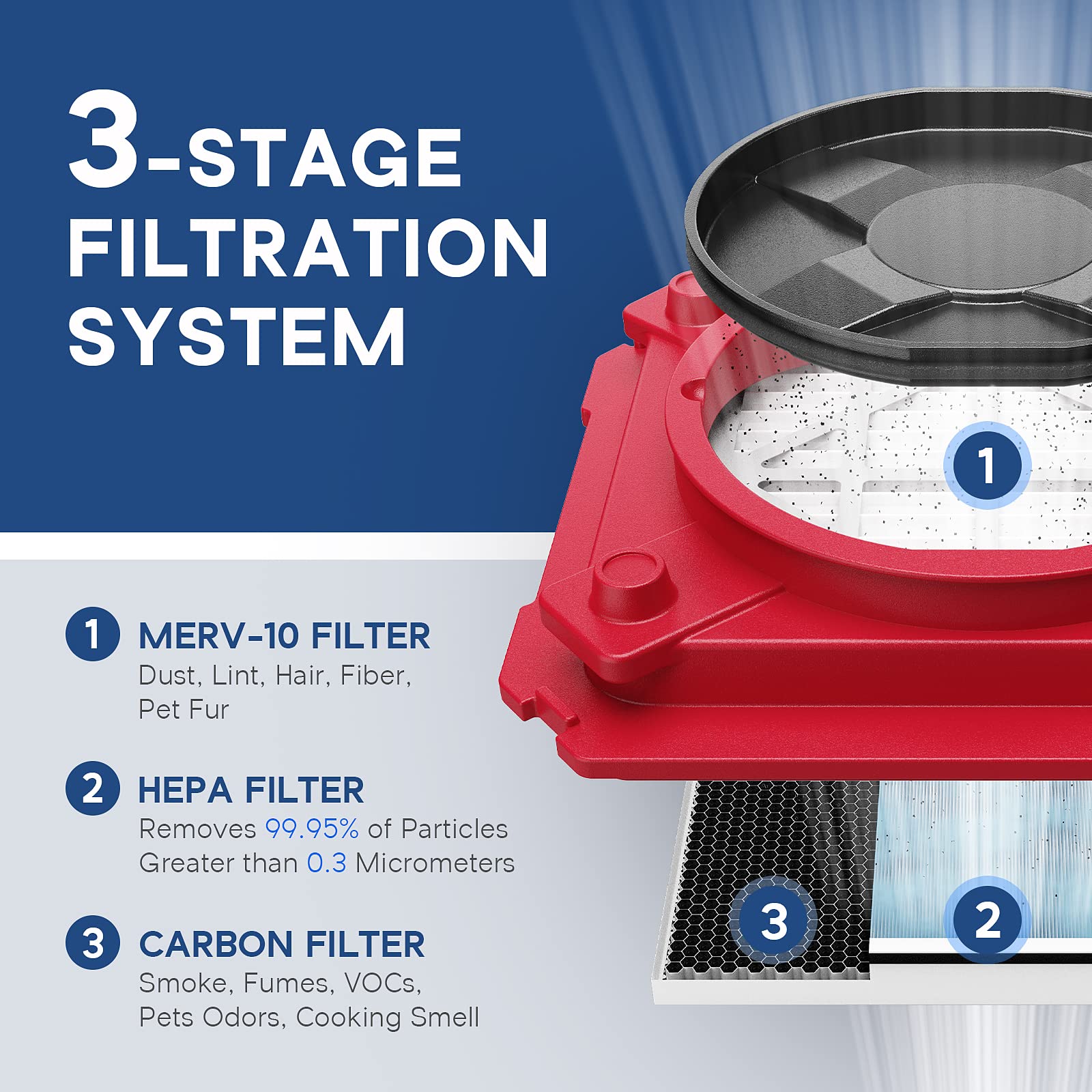 3-STAGE FILTRATION SYSTEM

1

1 MERV-10 FILTER
Dust, Lint, Hair, Fiber, Pet Fur

2 HEPA FILTER
Removes 99.95% of Particles Greater than 0.3 Micrometers

3 CARBON FILTER
Smoke, Fumes, VOCs, Pets Odors, Cooking Smell

3

2