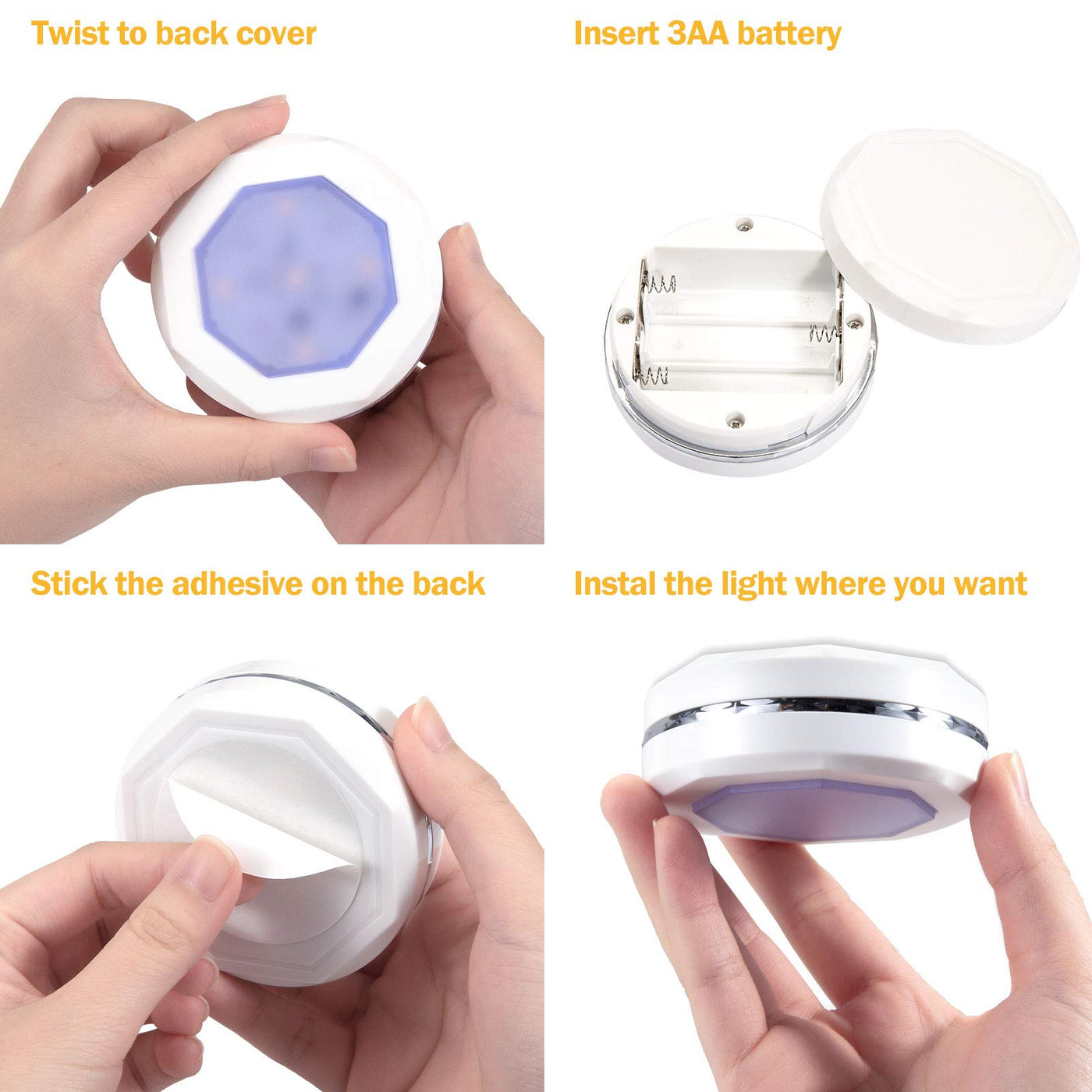 Twist to back cover

Insert 3AA battery

Stick the adhesive on the back

Instal the light where you want