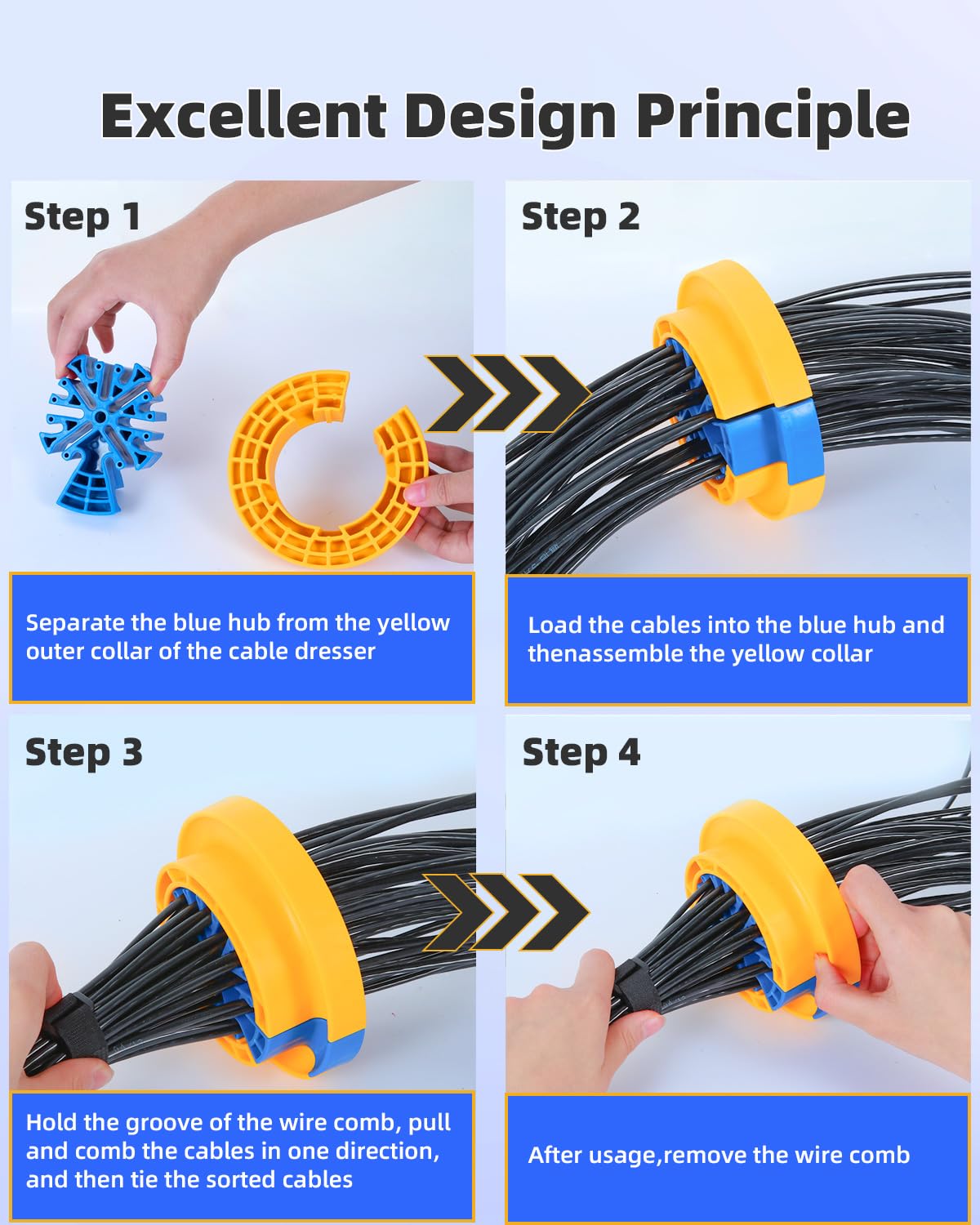 Excellent Design Principle

Step 1

Separate the blue hub from the yellow outer collar of the cable dresser

Step 2

Load the cables into the blue hub and thenassemble the yellow collar

Step 3

Hold the groove of the wire comb, pull and comb the cables in one direction, and then tie the sorted cables

Step 4

After usage,remove the wire comb