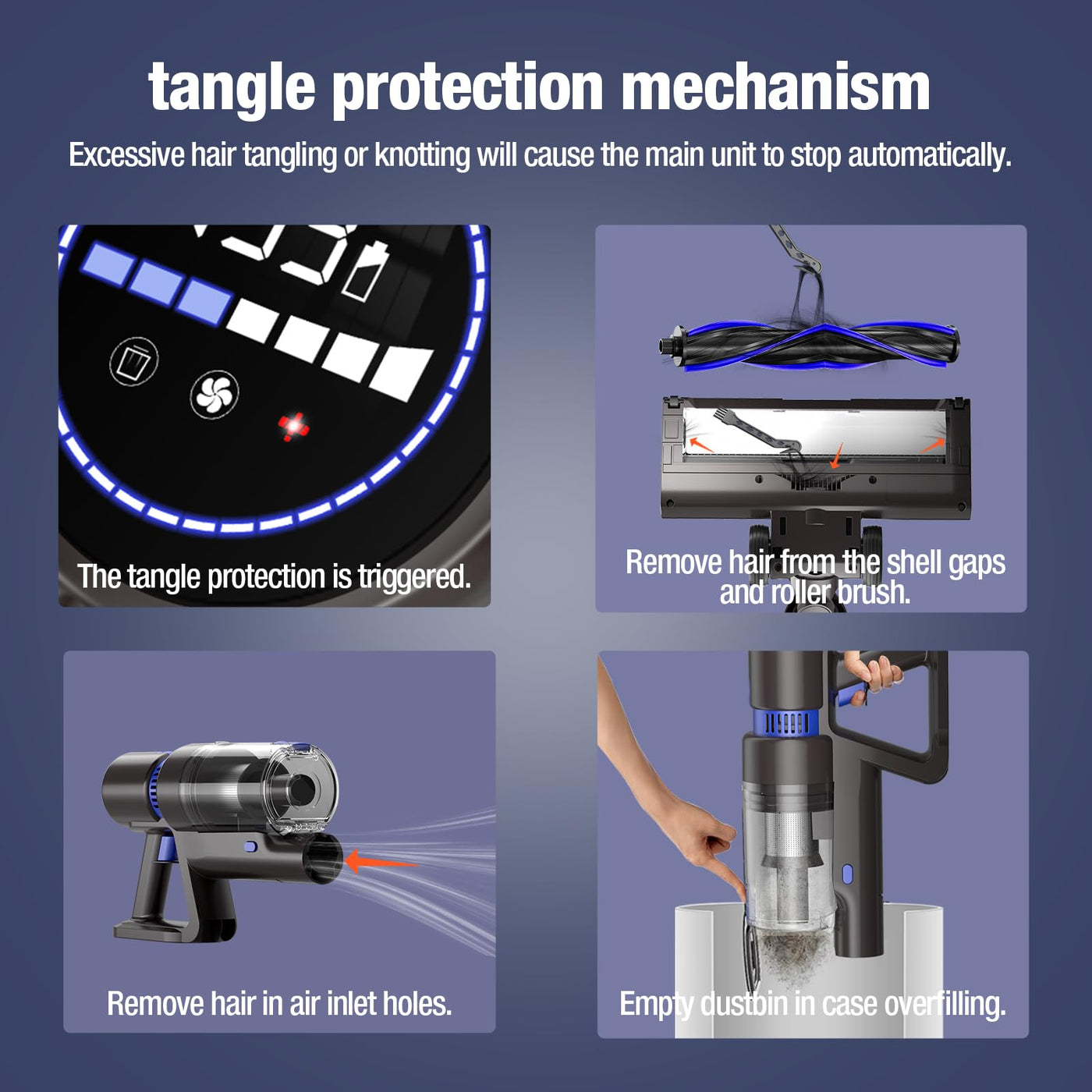 tangle protection mechanism

Excessive hair tangling or knotting will cause the main unit to stop automatically.

The tangle protection is triggered.

Remove hair from the shell gaps and roller brush.

Remove hair in air inlet holes.

Empty dustbin in case overfilling.