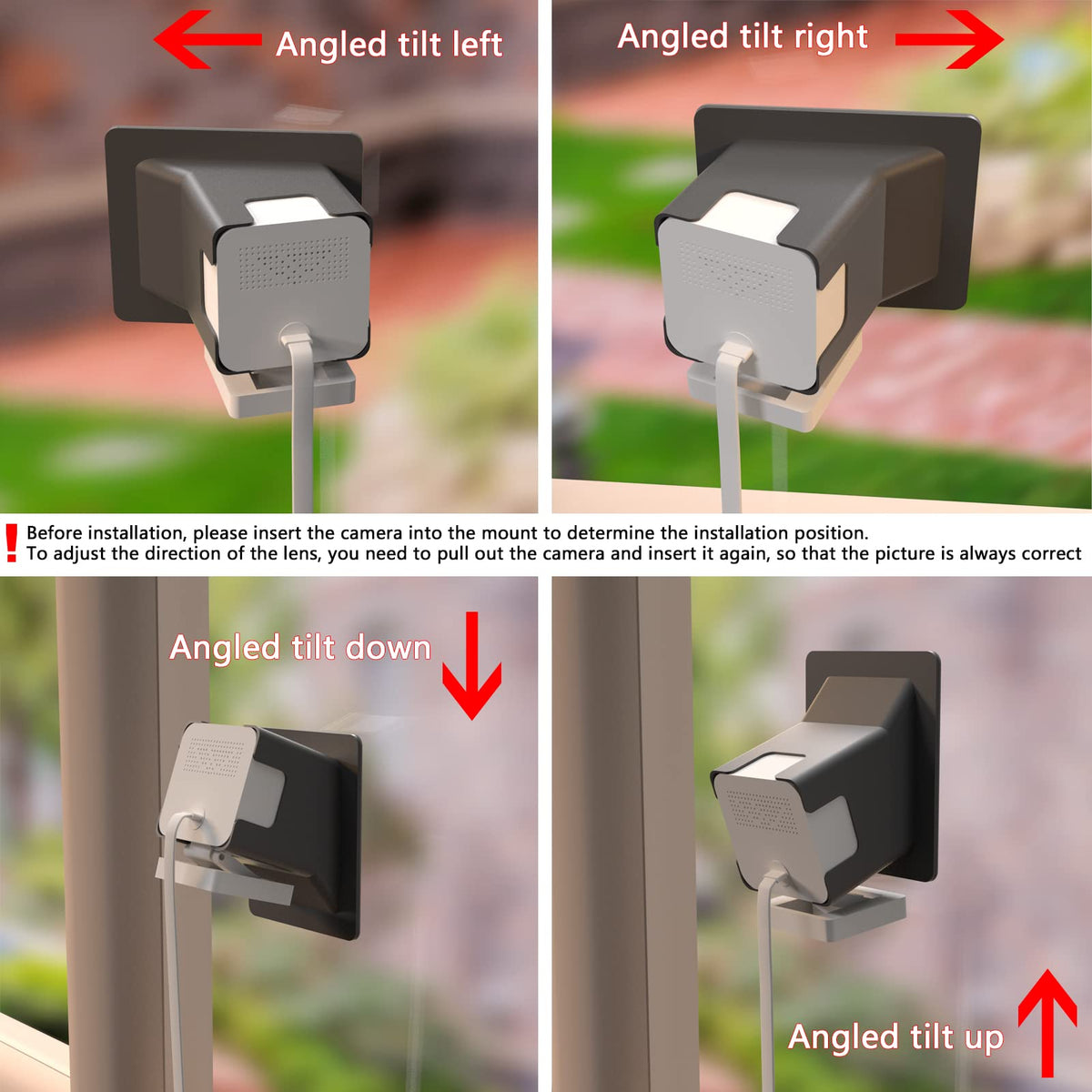 Angled tilt left

Angled tilt right

! Before installation, please insert the camera into the mount to determine the installation position.
To adjust the direction of the lens, you need to pull out the camera and insert it again, so that the picture is always correct

Angled tilt down

Angled tilt up