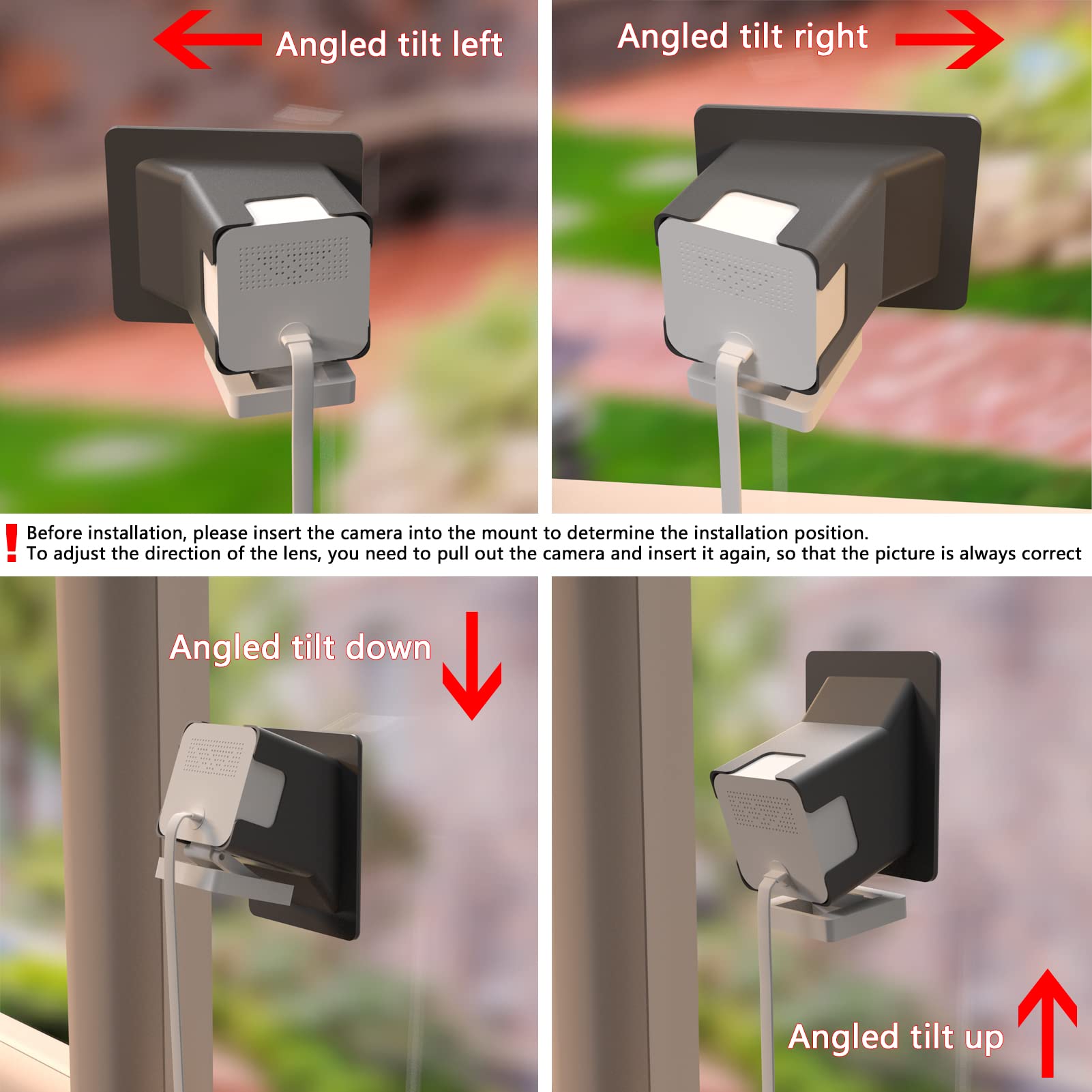 Angled tilt left

Angled tilt right

! Before installation, please insert the camera into the mount to determine the installation position.
To adjust the direction of the lens, you need to pull out the camera and insert it again, so that the picture is always correct

Angled tilt down

Angled tilt up