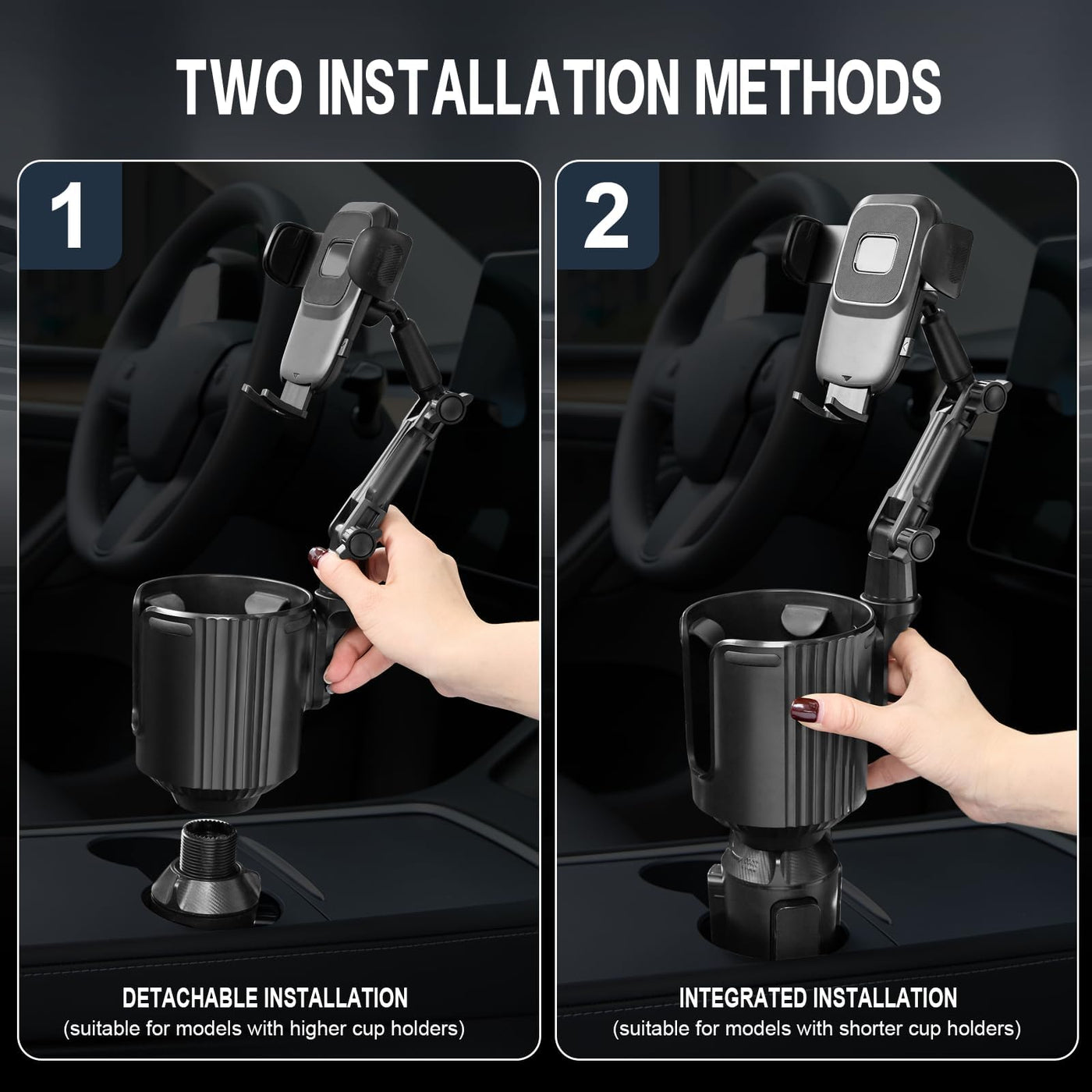 TWO INSTALLATION METHODS

1

DETACHABLE INSTALLATION
(suitable for models with higher cup holders)

2

INTEGRATED INSTALLATION
(suitable for models with shorter cup holders)