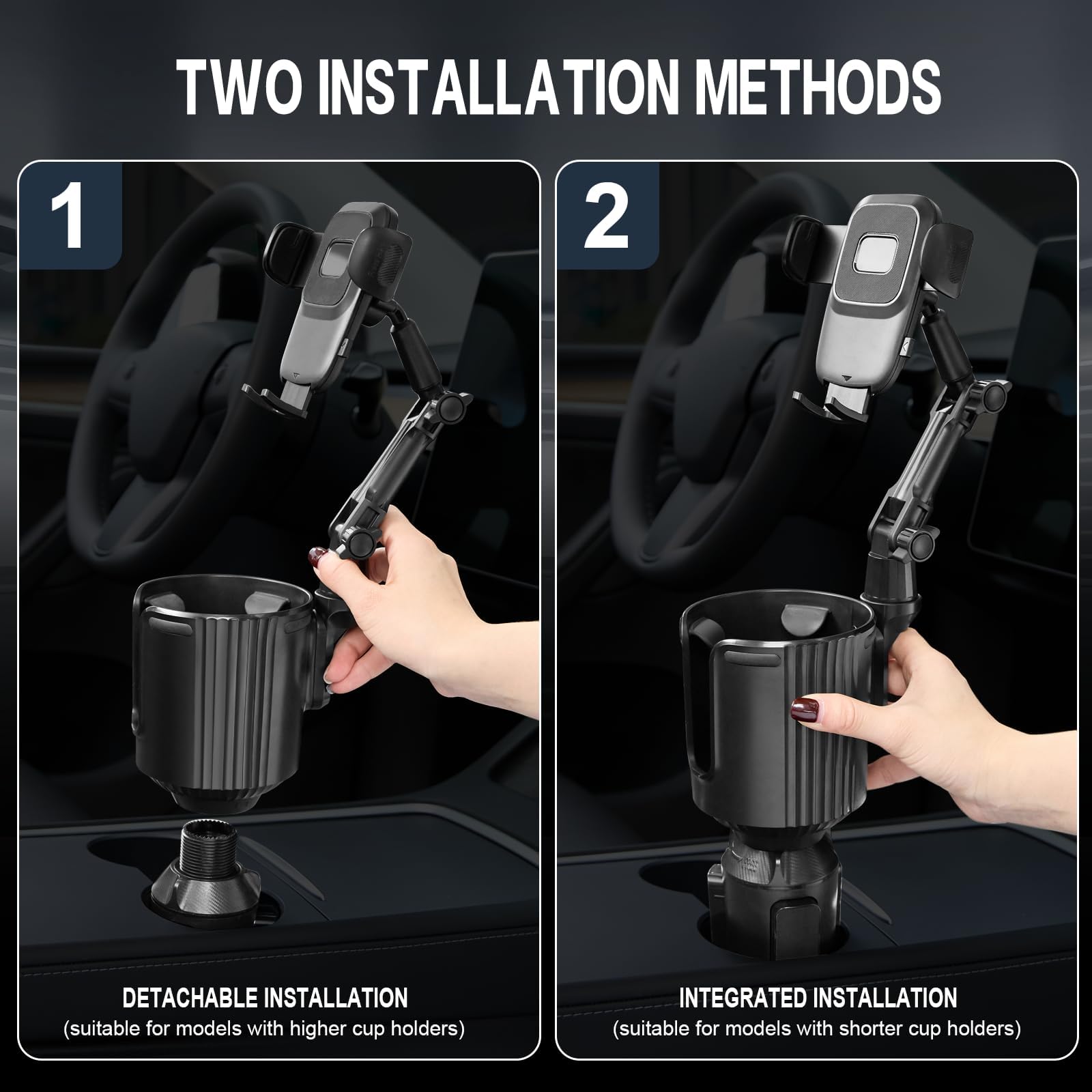 TWO INSTALLATION METHODS

1

DETACHABLE INSTALLATION
(suitable for models with higher cup holders)

2

INTEGRATED INSTALLATION
(suitable for models with shorter cup holders)