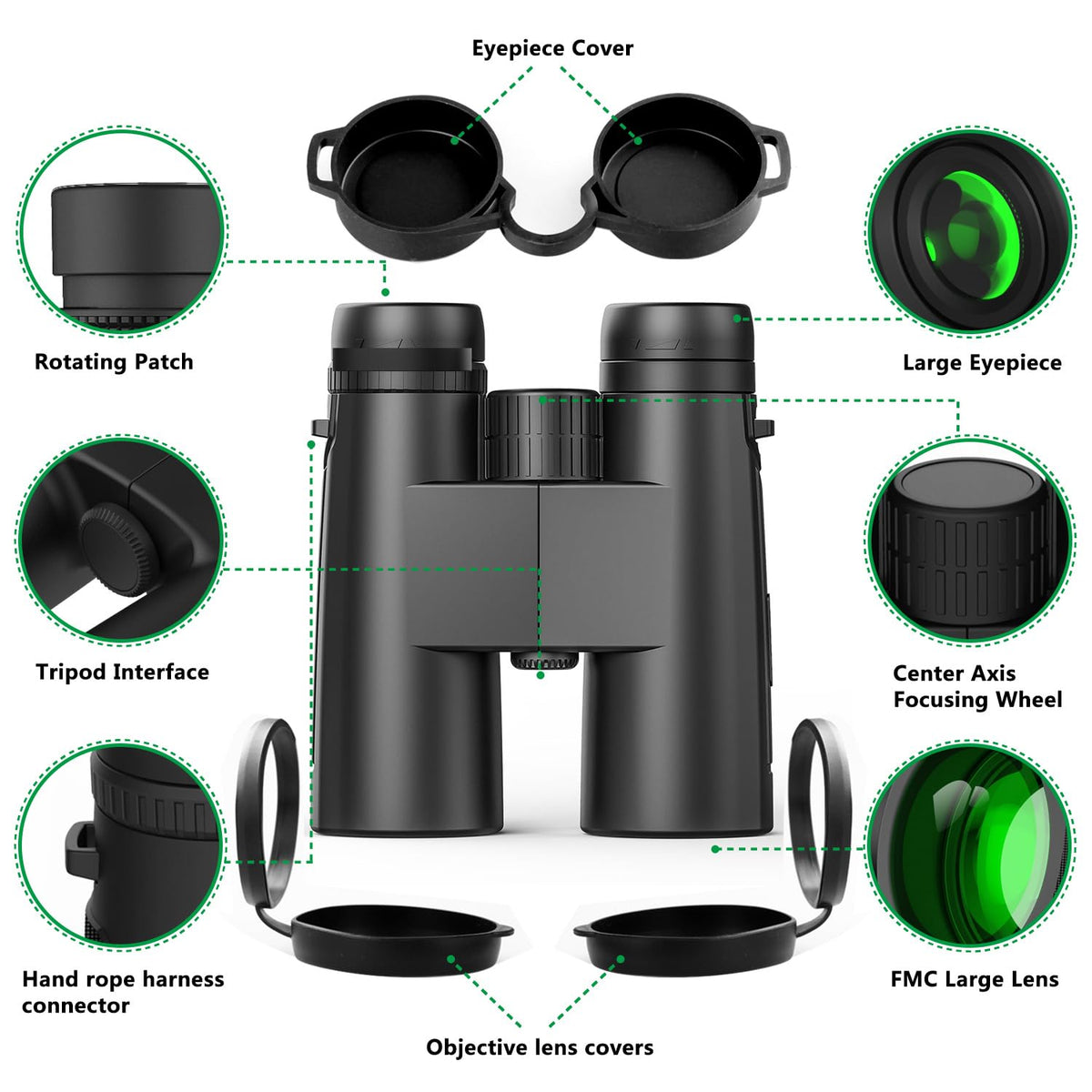 Eyepiece Cover

Rotating Patch

Large Eyepiece

Tripod Interface

Center Axis
Focusing Wheel

Hand rope harness connector

FMC Large Lens

Objective lens covers