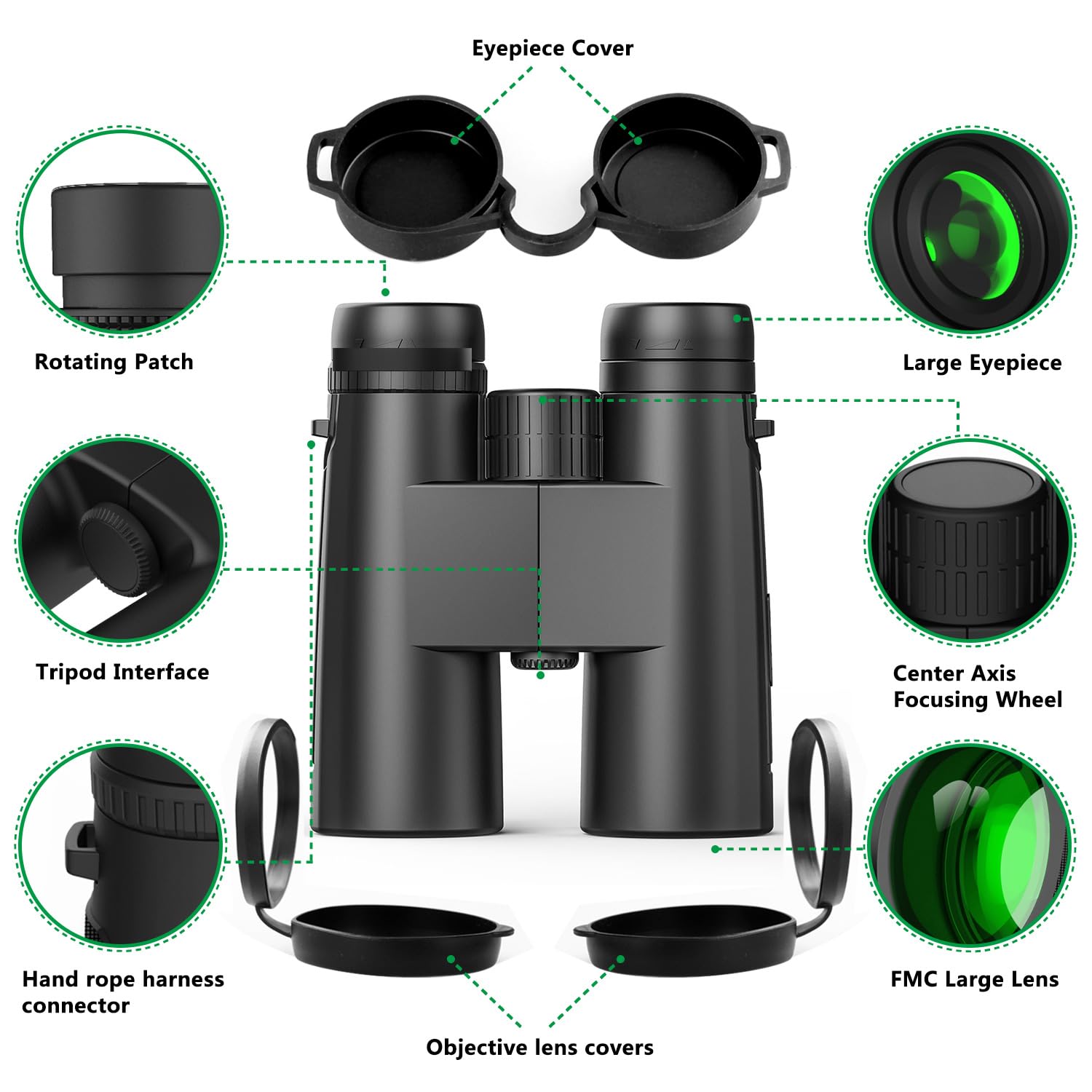 Eyepiece Cover

Rotating Patch

Large Eyepiece

Tripod Interface

Center Axis Focusing Wheel

Hand rope harness connector

FMC Large Lens

Objective lens covers