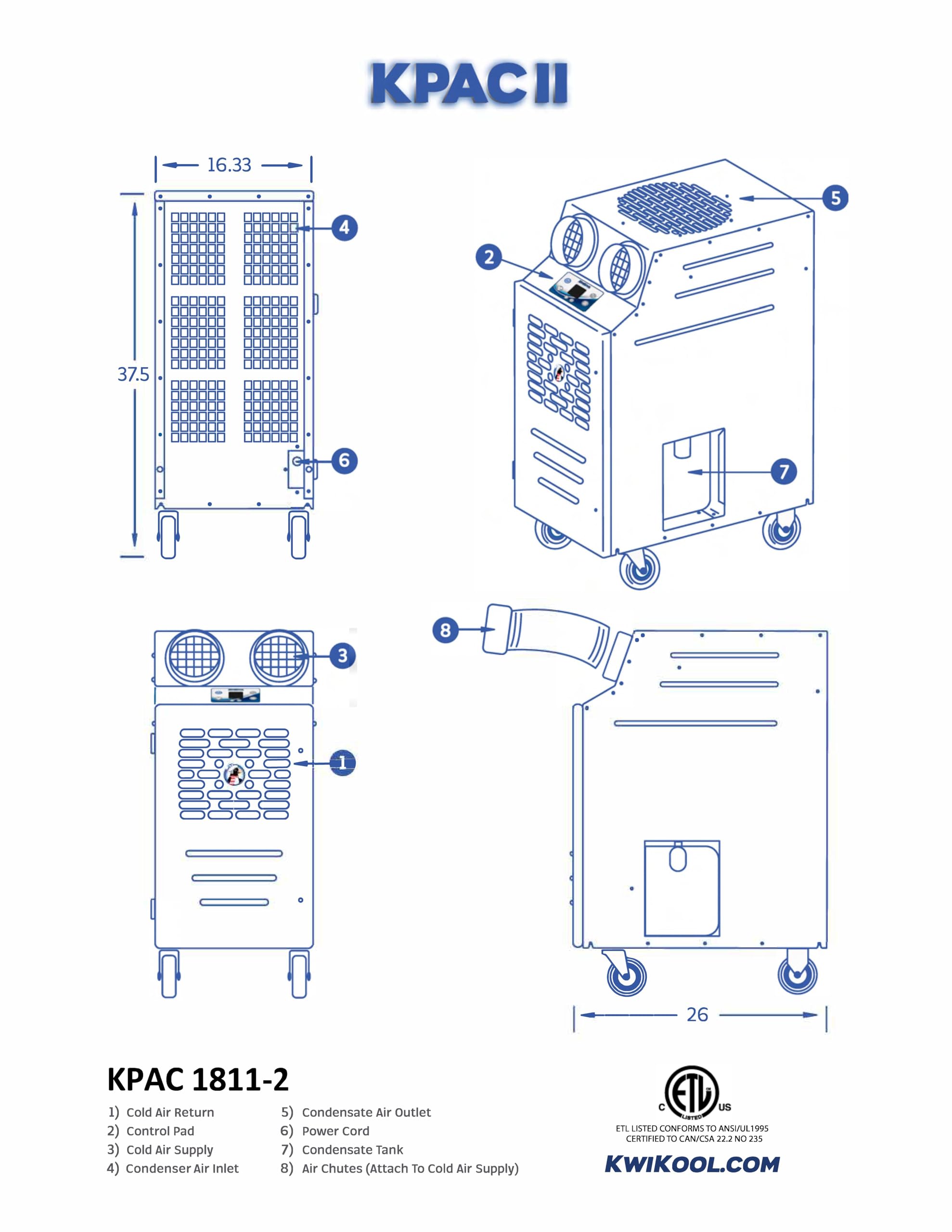 KPAC II

16.33

37.5

4

6

5

2

7

3

1

8

26

KPAC 1811-2

1) Cold Air Return
2) Control Pad
3) Cold Air Supply
4) Condenser Air Inlet

5) Condensate Air Outlet
6) Power Cord
7) Condensate Tank
8) Air Chutes (Attach To Cold Air Supply)

C ETL US LISTED

ETL LISTED CONFORMS TO ANSI/UL1995
CERTIFIED TO CAN/CSA 22.2 NO 235

KWIKOOL.COM