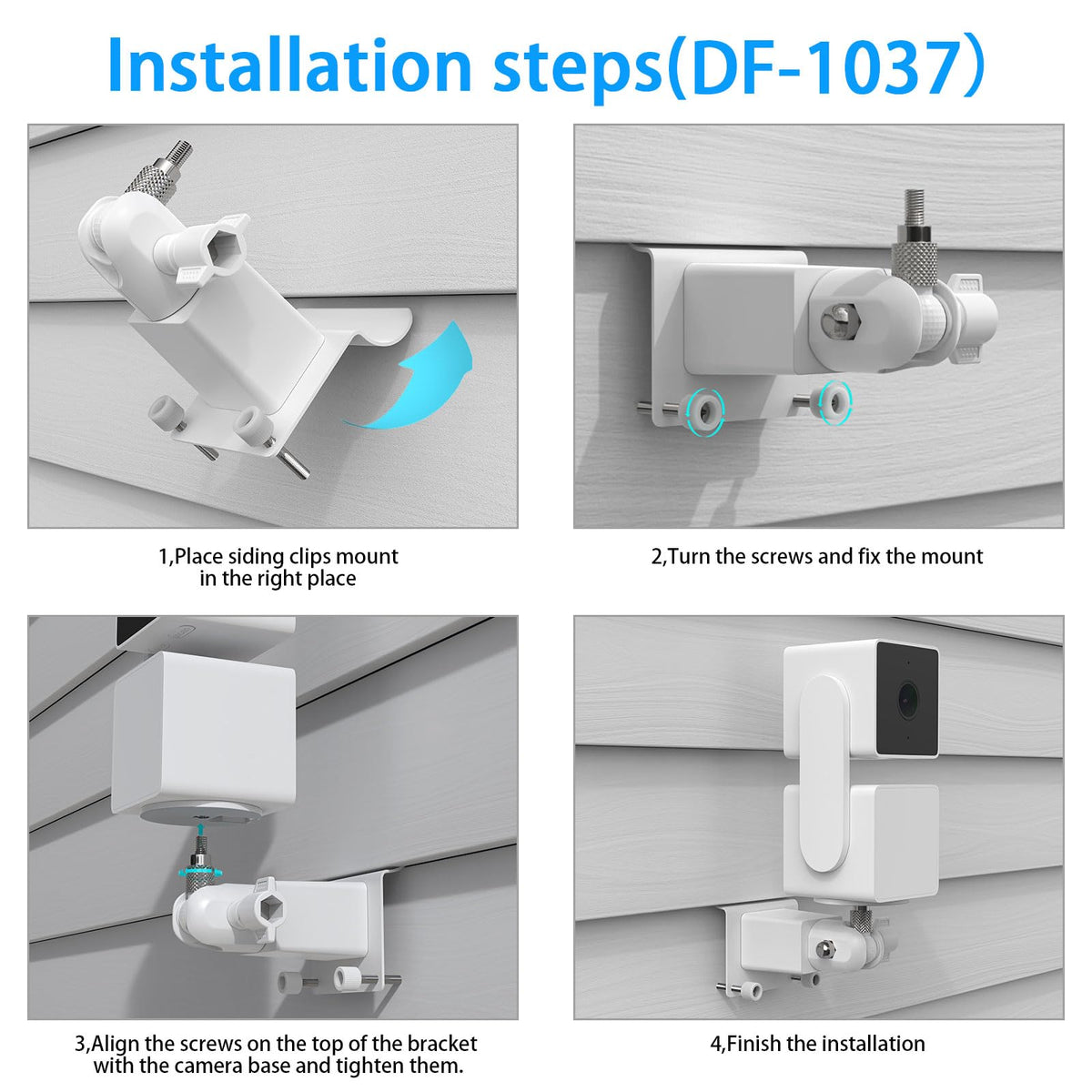 Installation steps(DF-1037)

1,Place siding clips mount in the right place

2,Turn the screws and fix the mount

3,Align the screws on the top of the bracket with the camera base and tighten them.

4,Finish the installation