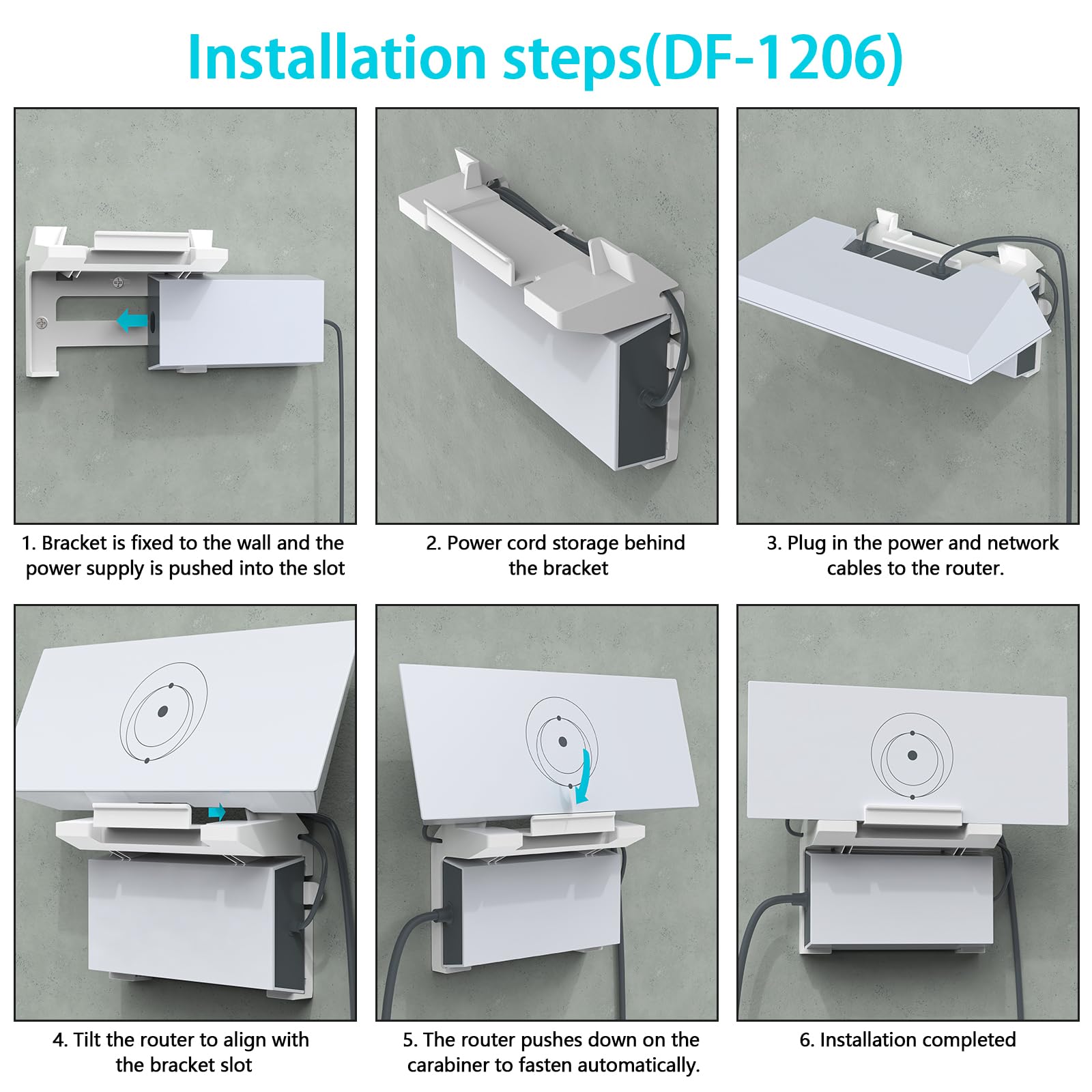 Installation steps(DF-1206)

1. Bracket is fixed to the wall and the power supply is pushed into the slot

2. Power cord storage behind the bracket

3. Plug in the power and network cables to the router.

4. Tilt the router to align with the bracket slot

5. The router pushes down on the carabiner to fasten automatically.

6. Installation completed