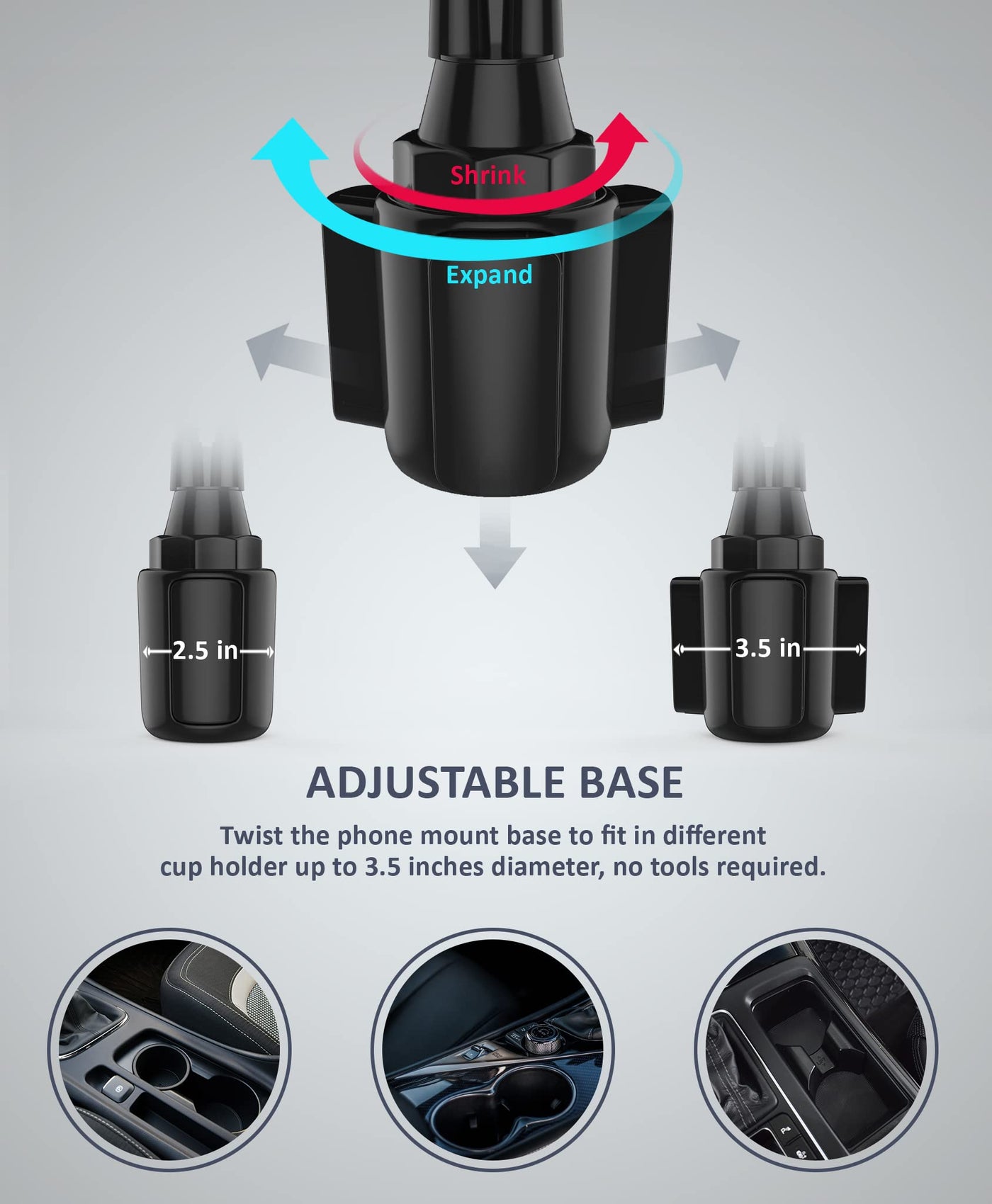 Shrink

Expand

2.5 in

3.5 in

ADJUSTABLE BASE

Twist the phone mount base to fit in different cup holder up to 3.5 inches diameter, no tools required.