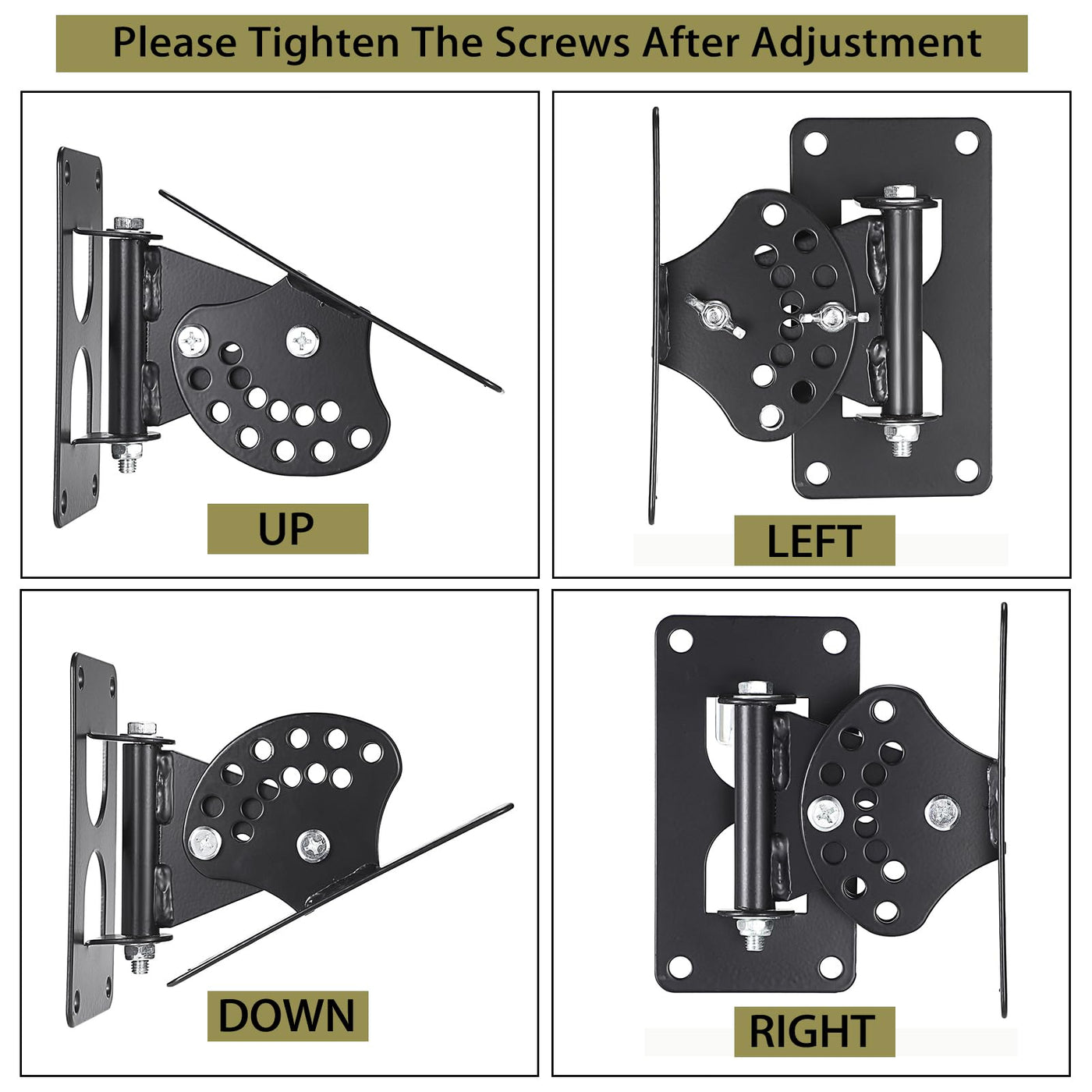 Please Tighten The Screws After Adjustment

UP

LEFT

DOWN

RIGHT