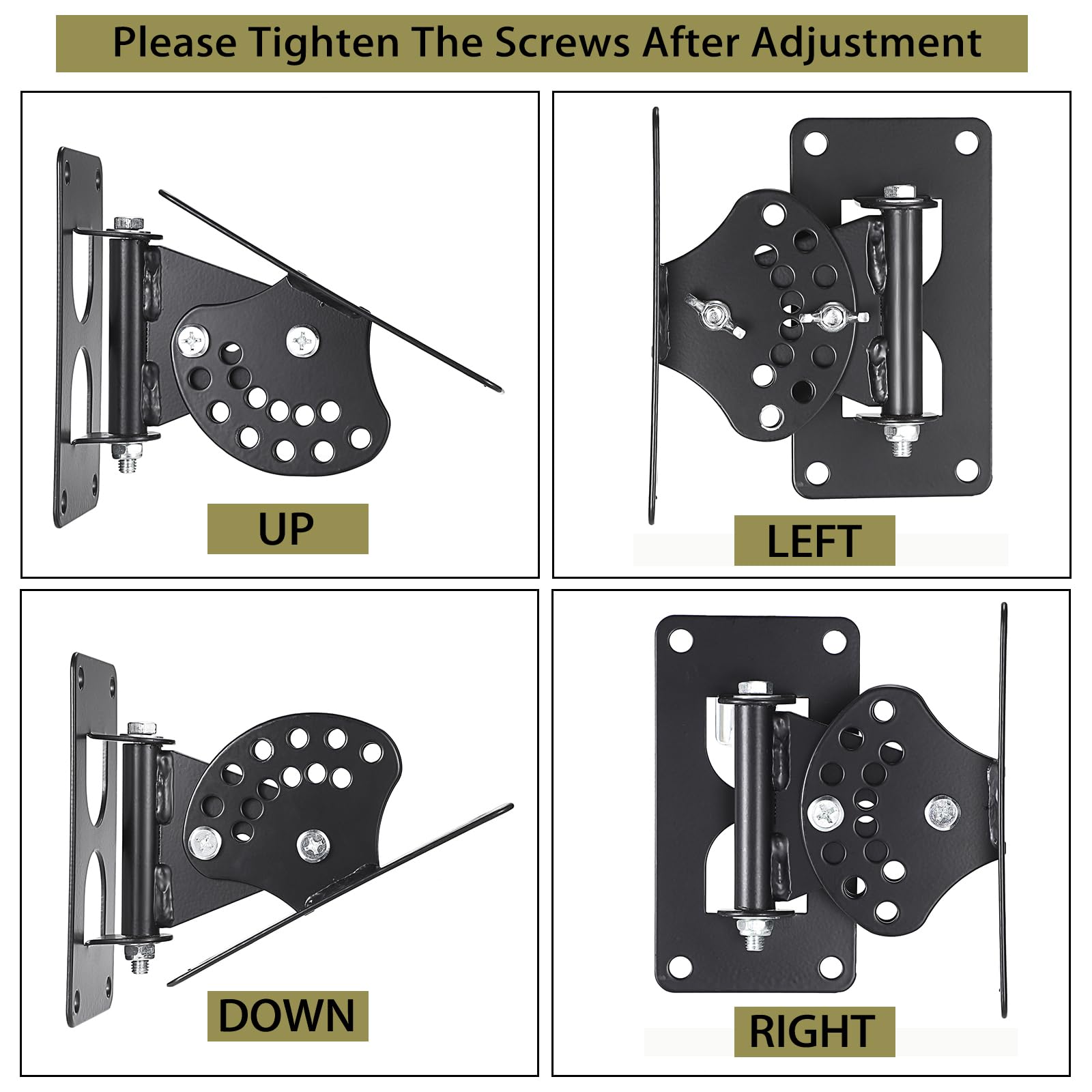 Please Tighten The Screws After Adjustment

UP

LEFT

DOWN

RIGHT