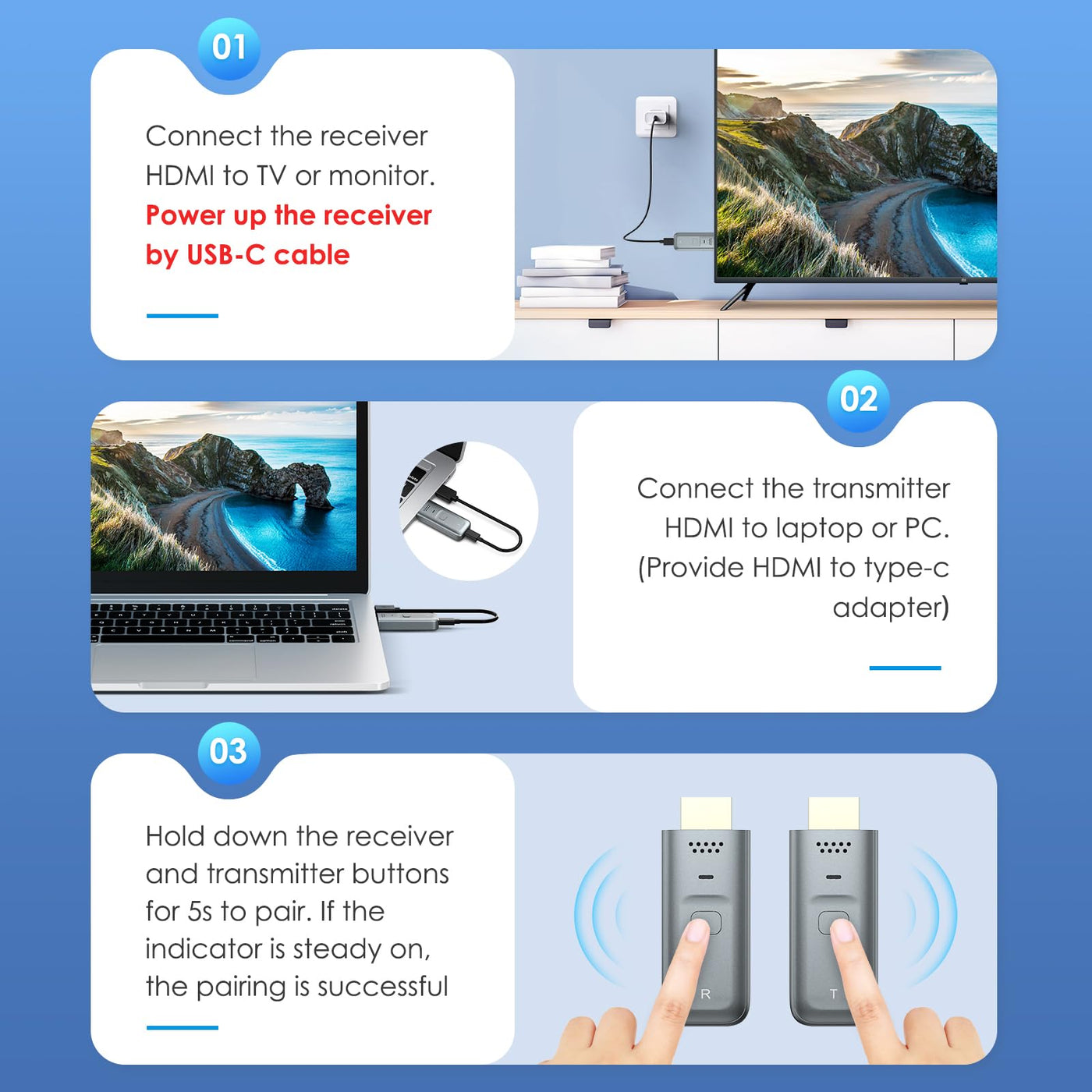 01

Connect the receiver HDMI to TV or monitor. Power up the receiver by USB-C cable

02

Connect the transmitter HDMI to laptop or PC. (Provide HDMI to type-c adapter)

03

Hold down the receiver and transmitter buttons for 5s to pair. If the indicator is steady on, the pairing is successful

R

T