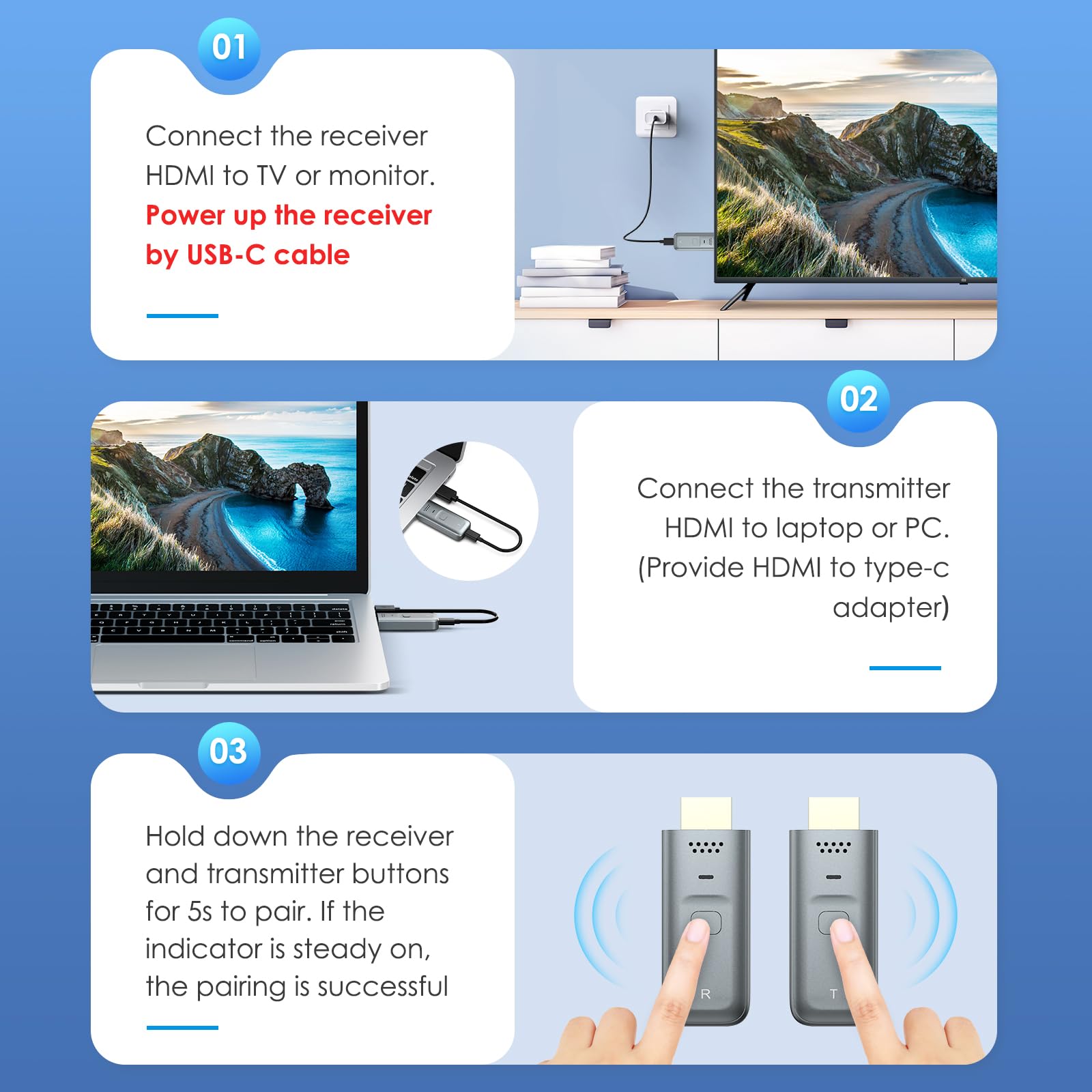 01

Connect the receiver HDMI to TV or monitor. Power up the receiver by USB-C cable

02

Connect the transmitter HDMI to laptop or PC. (Provide HDMI to type-c adapter)

03

Hold down the receiver and transmitter buttons for 5s to pair. If the indicator is steady on, the pairing is successful

R

T