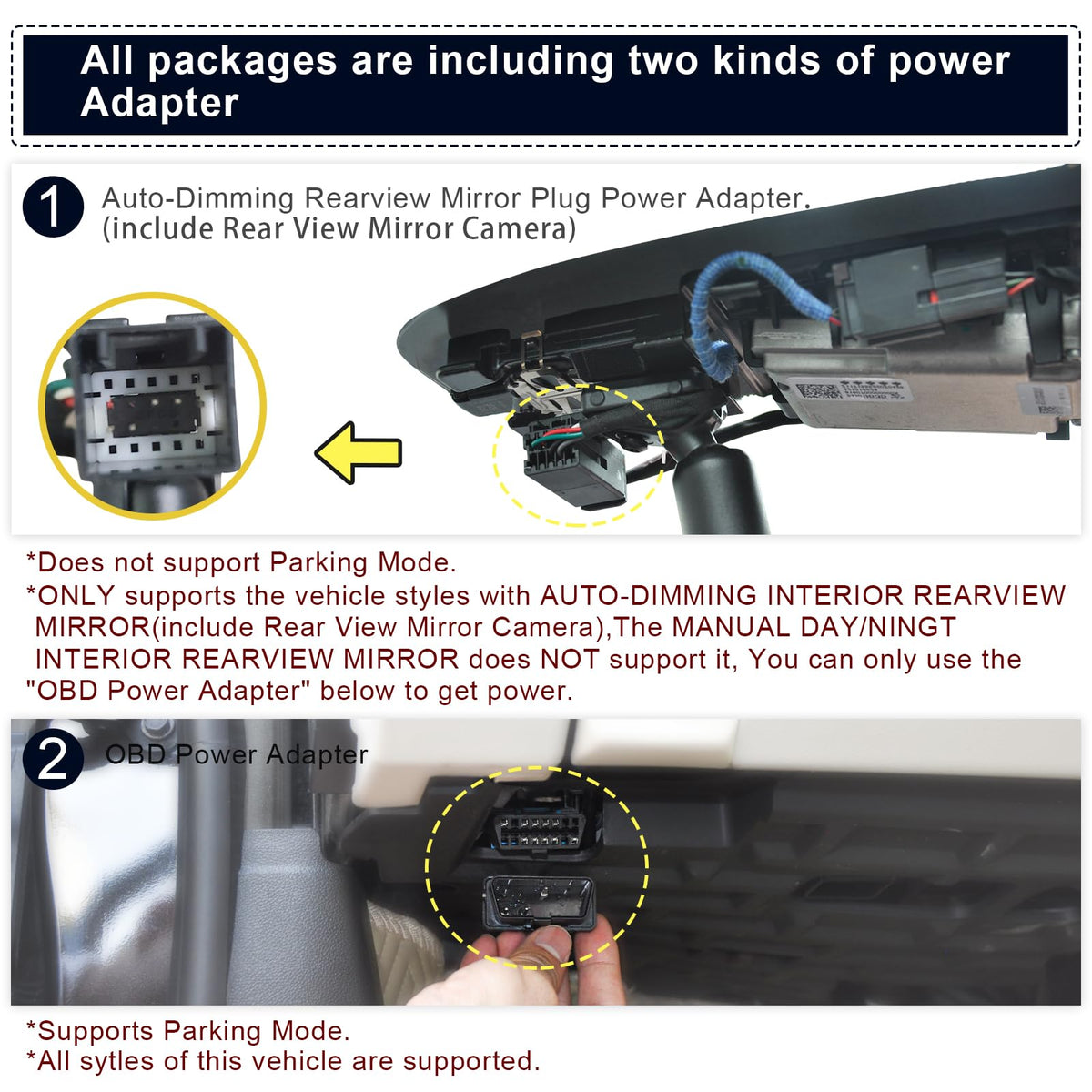 All packages are including two kinds of power Adapter

1 Auto-Dimming Rearview Mirror Plug Power Adapter.
(include Rear View Mirror Camera)

*Does not support Parking Mode.
*ONLY supports the vehicle styles with AUTO-DIMMING INTERIOR REARVIEW MIRROR(include Rear View Mirror Camera),The MANUAL DAY/NINGT INTERIOR REARVIEW MIRROR does NOT support it, You can only use the "OBD Power Adapter" below to get power.

2 OBD Power Adapter

*Supports Parking Mode.
*All sytles of this vehicle are supported.