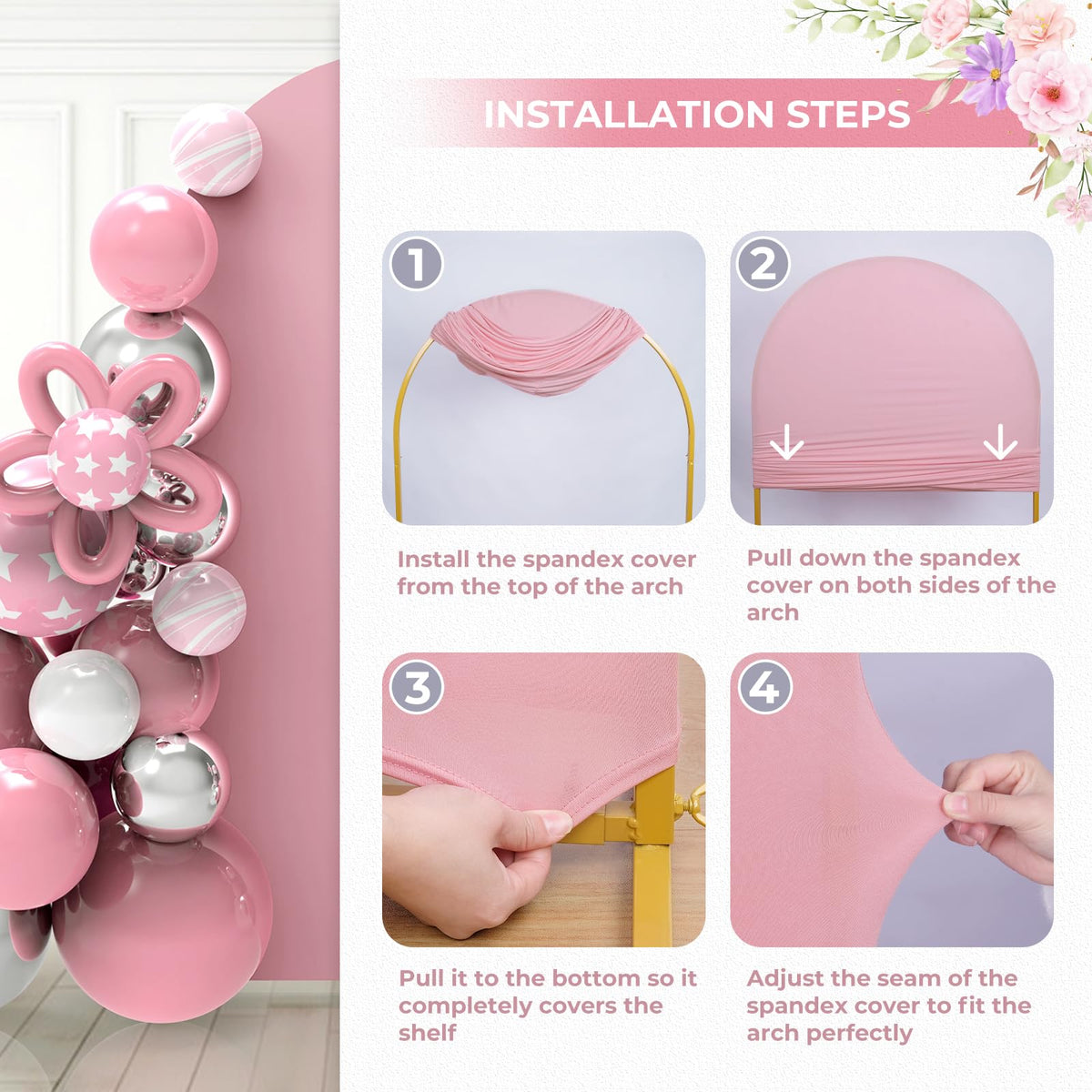 INSTALLATION STEPS

1

Install the spandex cover from the top of the arch

2

Pull down the spandex cover on both sides of the arch

3

Pull it to the bottom so it completely covers the shelf

4

Adjust the seam of the spandex cover to fit the arch perfectly