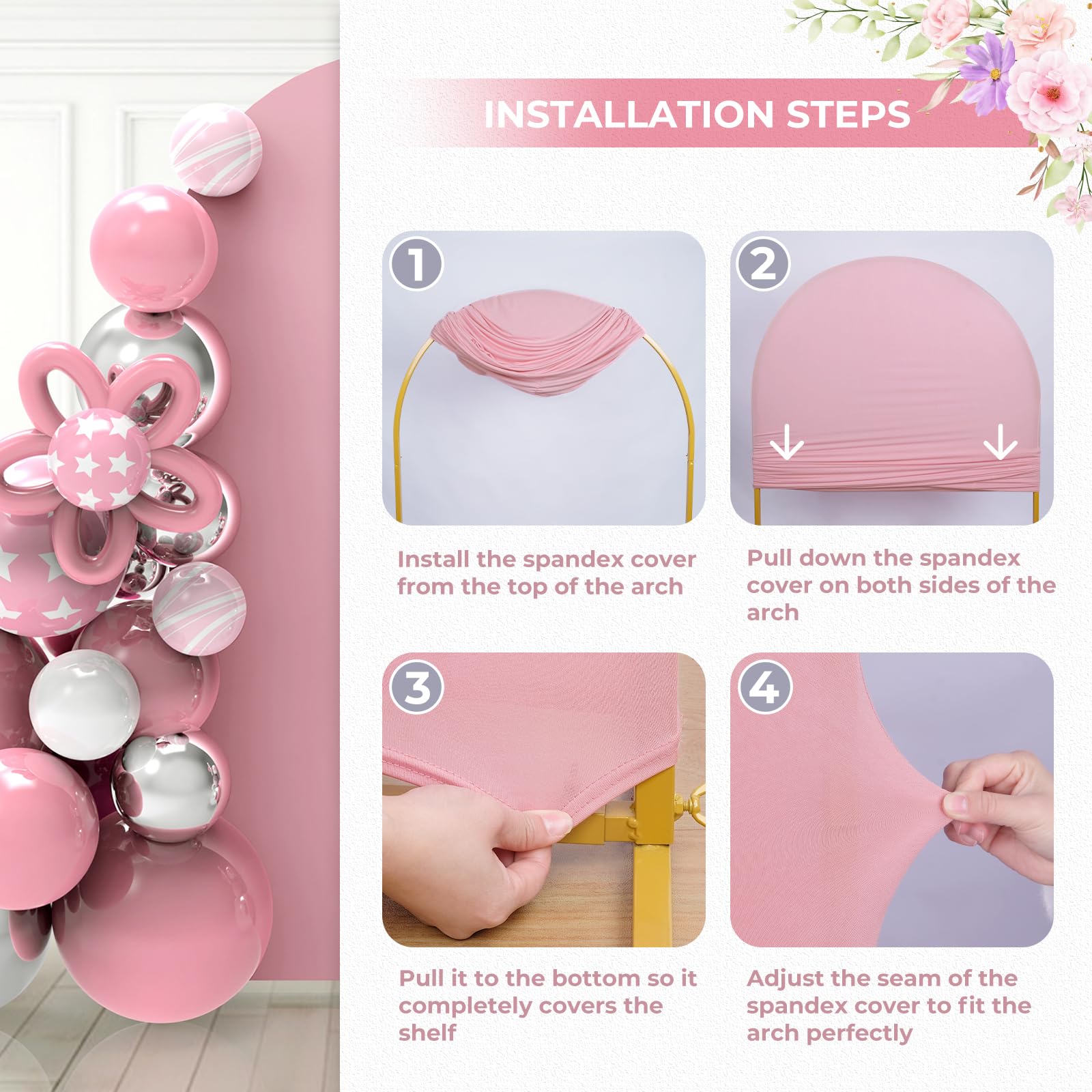 INSTALLATION STEPS

1

Install the spandex cover from the top of the arch

2

Pull down the spandex cover on both sides of the arch

3

Pull it to the bottom so it completely covers the shelf

4

Adjust the seam of the spandex cover to fit the arch perfectly