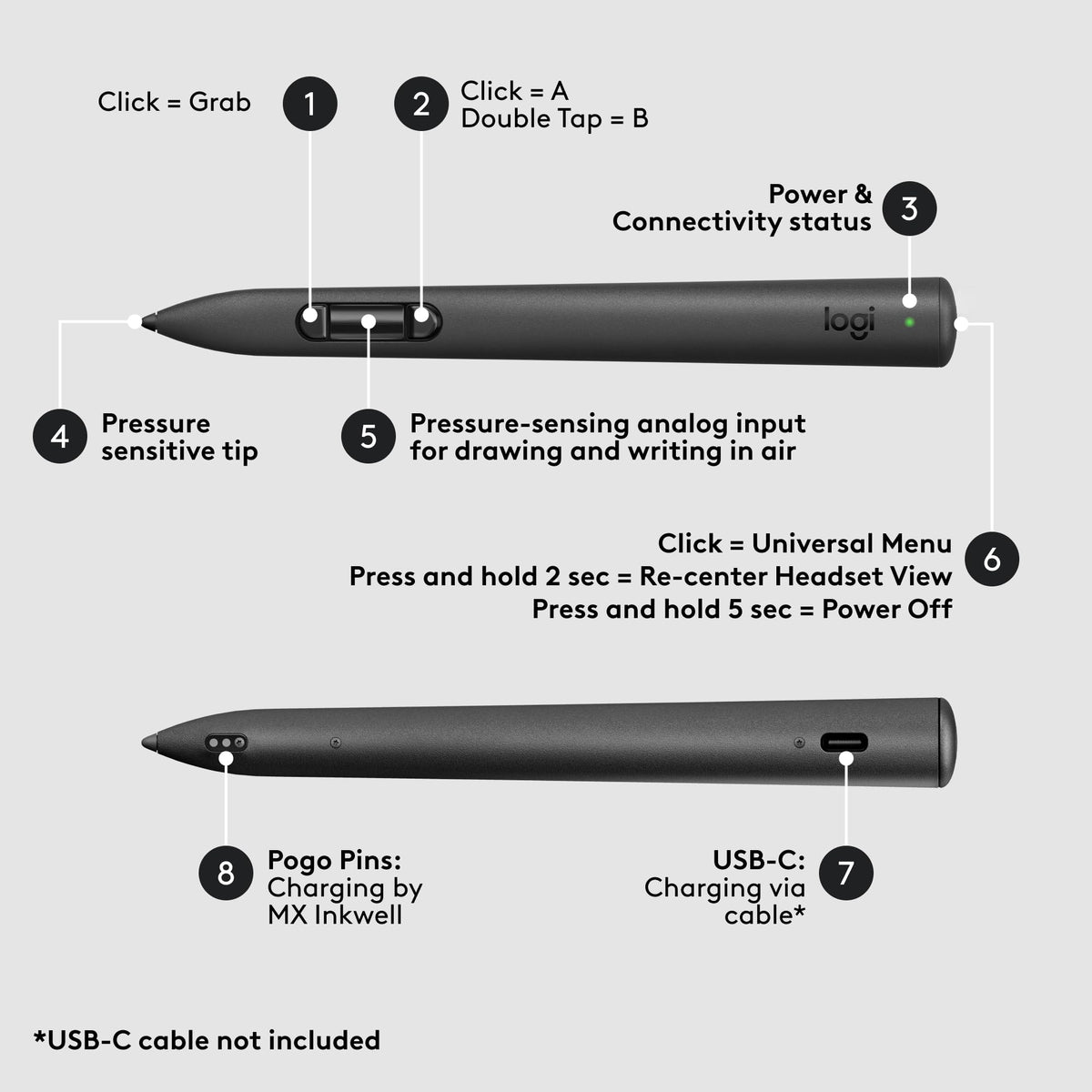 Click = Grab
1

2
Click = A
Double Tap = B

Power & Connectivity status
3

logi

4
Pressure sensitive tip

5
Pressure-sensing analog input for drawing and writing in air

Click = Universal Menu
Press and hold 2 sec = Re-center Headset View
Press and hold 5 sec = Power Off
6

8
Pogo Pins:
Charging by MX Inkwell

USB-C:
Charging via cable*
7

*USB-C cable not included