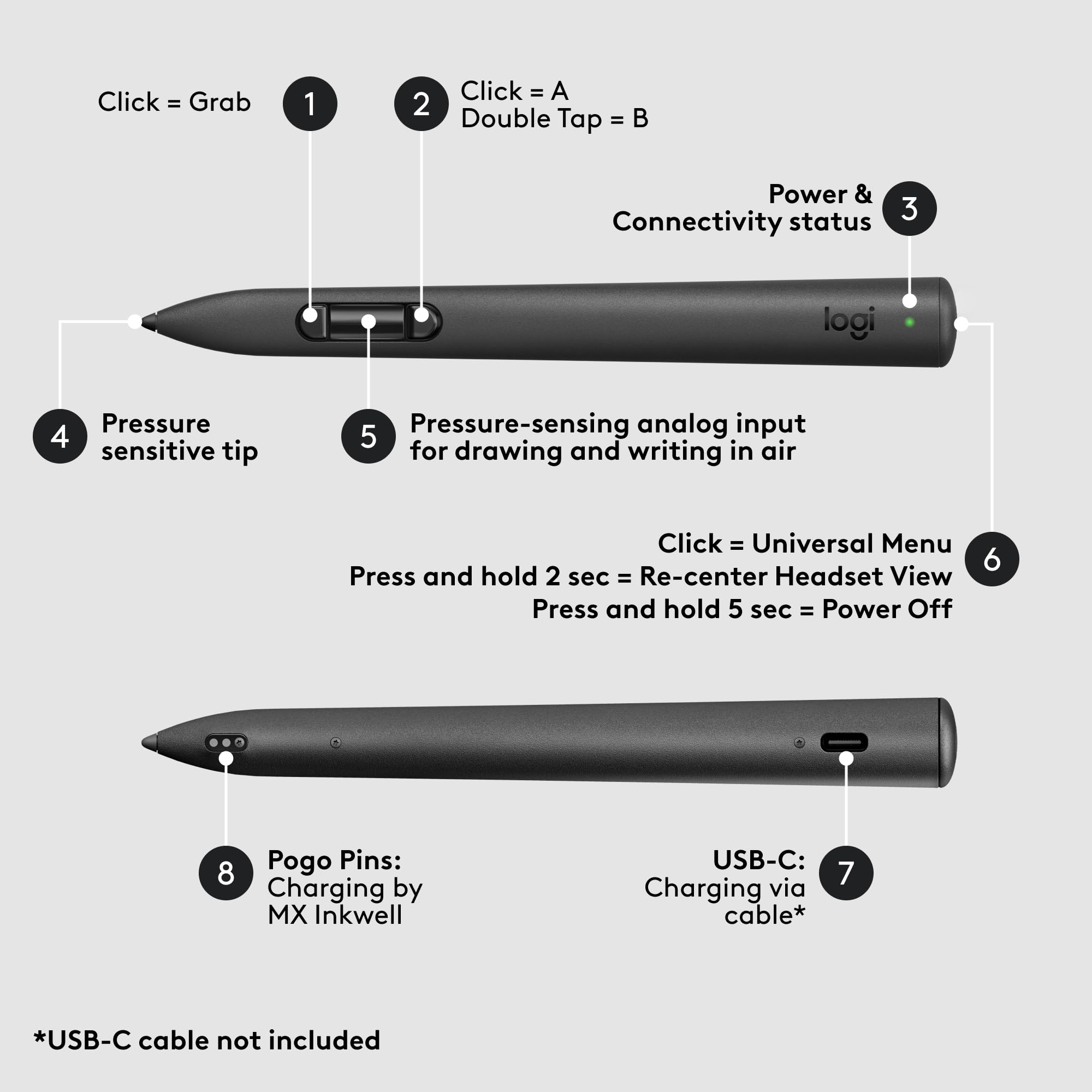 Click = Grab 1

2 Click = A
Double Tap = B

Power &
Connectivity status 3

logi

4 Pressure sensitive tip

5 Pressure-sensing analog input for drawing and writing in air

Click = Universal Menu
Press and hold 2 sec = Re-center Headset View
Press and hold 5 sec = Power Off 6

8 Pogo Pins:
Charging by
MX Inkwell

USB-C:
Charging via
cable* 7

*USB-C cable not included