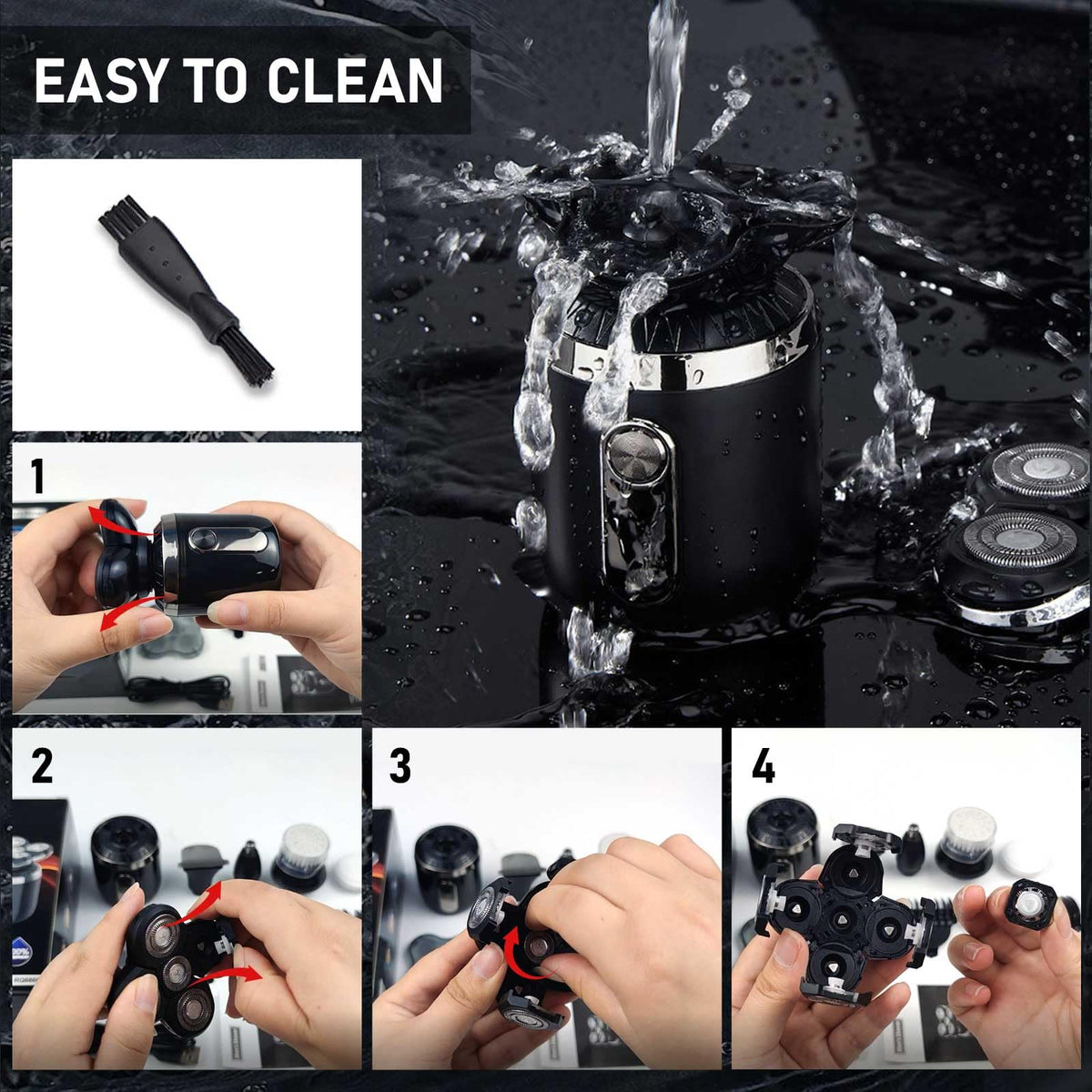 EASY TO CLEAN

1

2

3

4