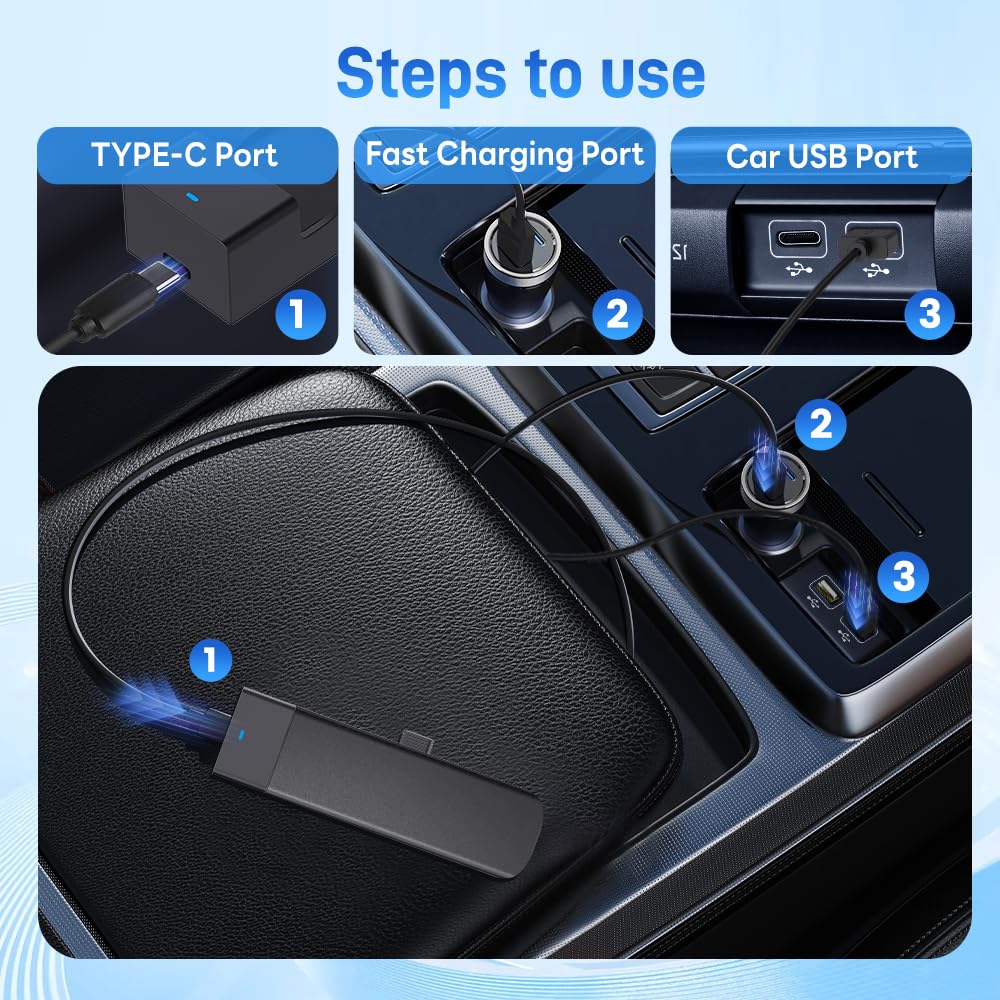 Steps to use

TYPE-C Port

1

Fast Charging Port

2

Car USB Port

3

2

3

1