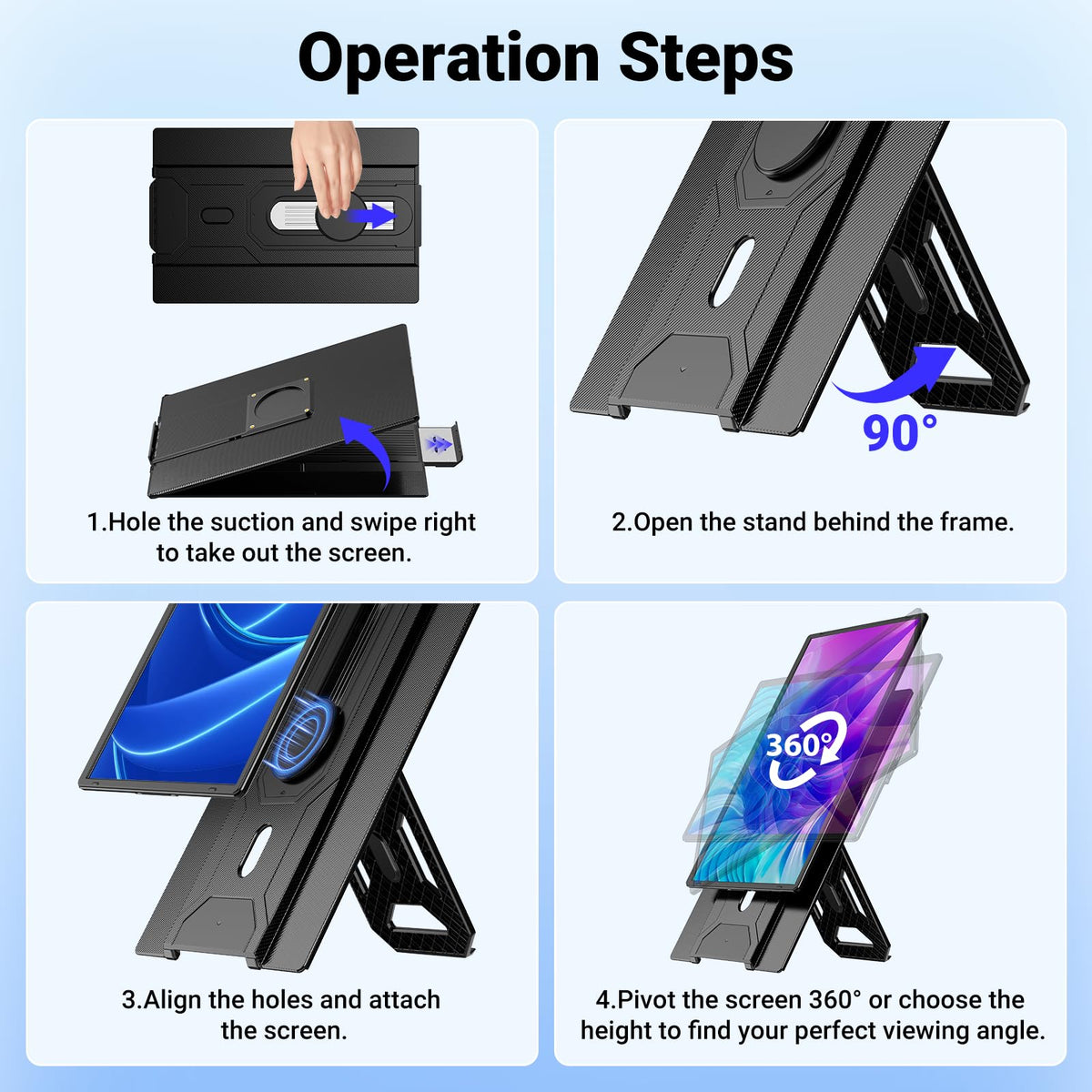 Operation Steps

1.Hole the suction and swipe right to take out the screen.

90°

2.Open the stand behind the frame.

3.Align the holes and attach the screen.

360°

4.Pivot the screen 360° or choose the height to find your perfect viewing angle.