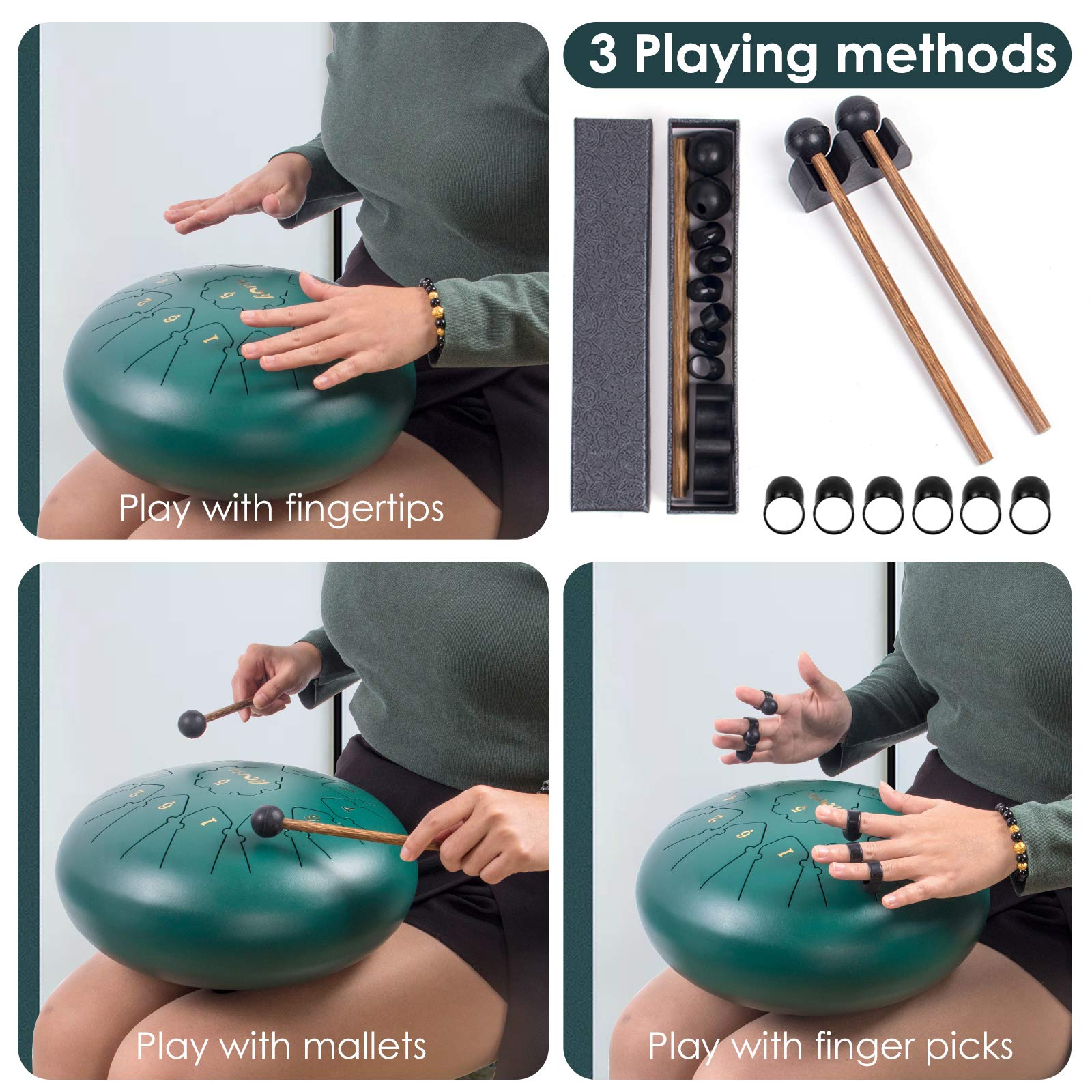 3 Playing methods

Play with fingertips

Play with mallets

Play with finger picks