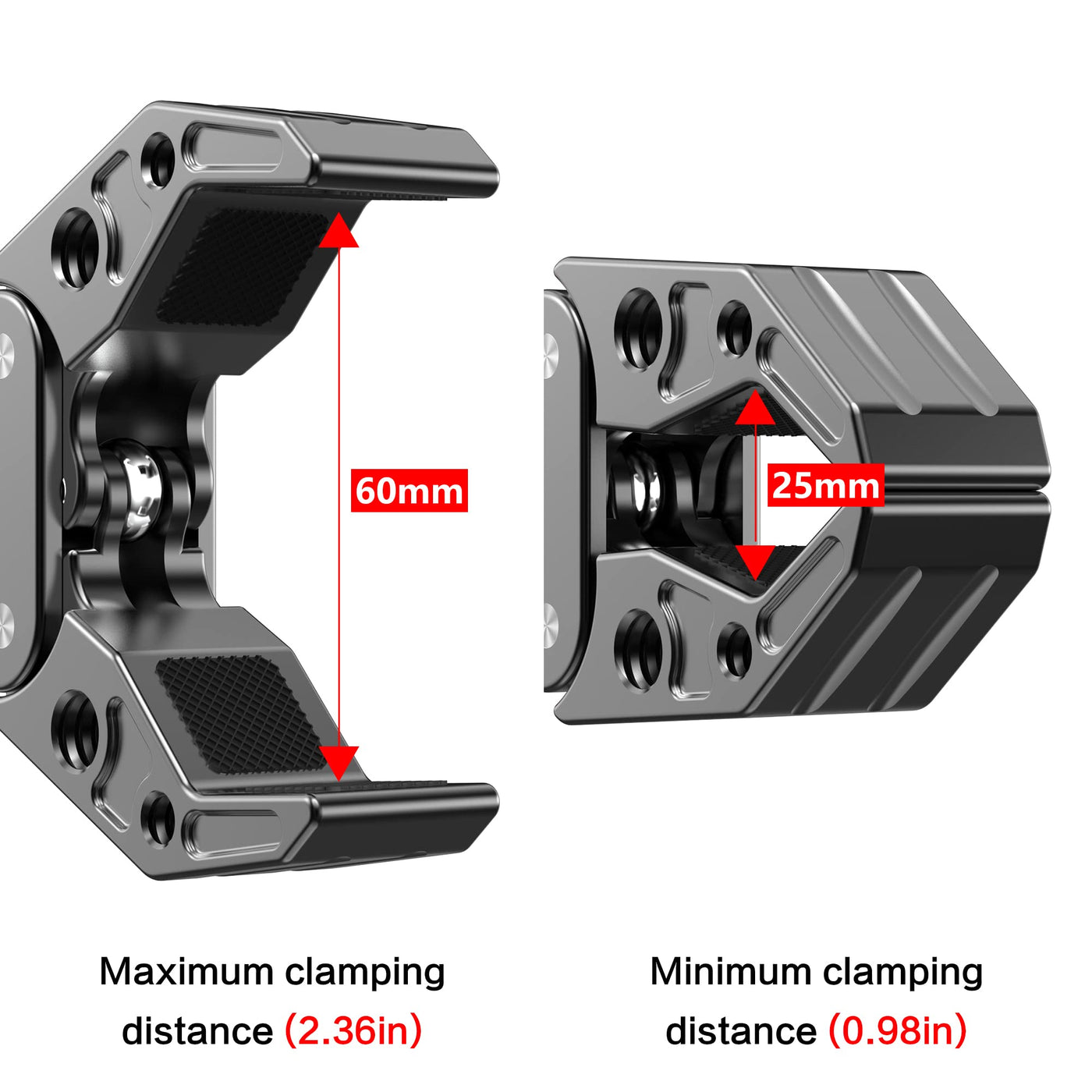 60mm

25mm

Maximum clamping distance (2.36in)

Minimum clamping distance (0.98in)